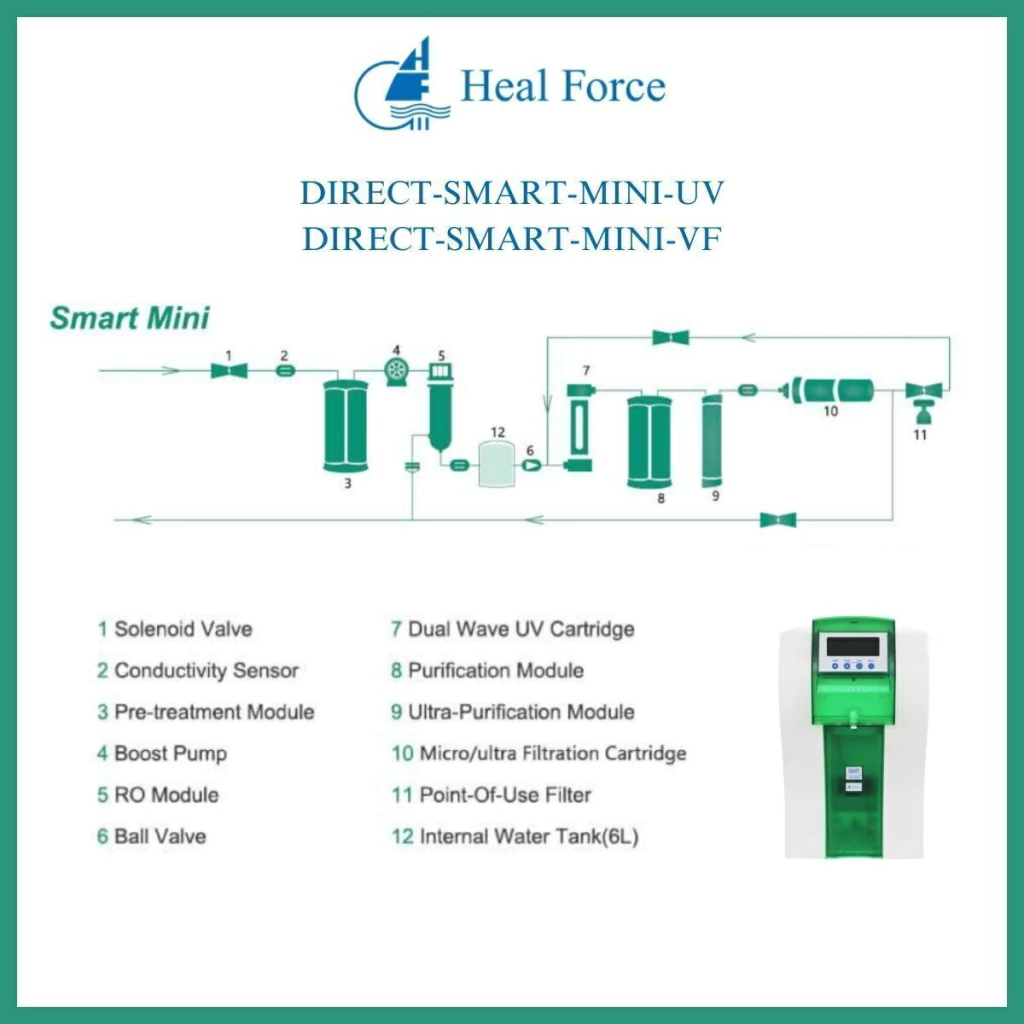 Heal Force

DIRECT-SMART-MINI-UV
DIRECT-SMART-MINI-VF

Smart Mini

1 2 4 5 3 12 6 7 8 9 10 11

1 Solenoid Valve
2 Conductivity Sensor
3 Pre-treatment Module
4 Boost Pump
5 RO Module
6 Ball Valve

7 Dual Wave UV Cartridge
8 Purification Module
9 Ultra-Purification Module
10 Micro/ultra Filtration Cartridge
11 Point-Of-Use Filter
12 Internal Water Tank(6L)