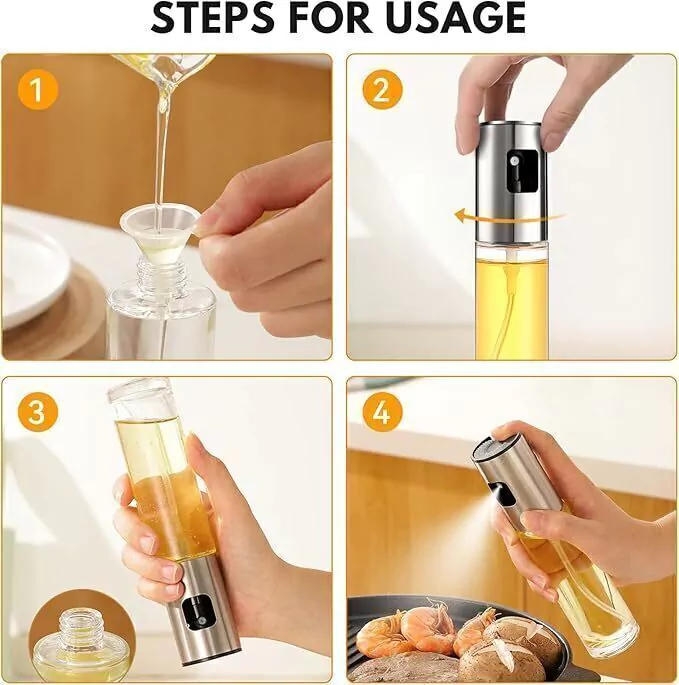 STEPS FOR USAGE

1

2

3

4