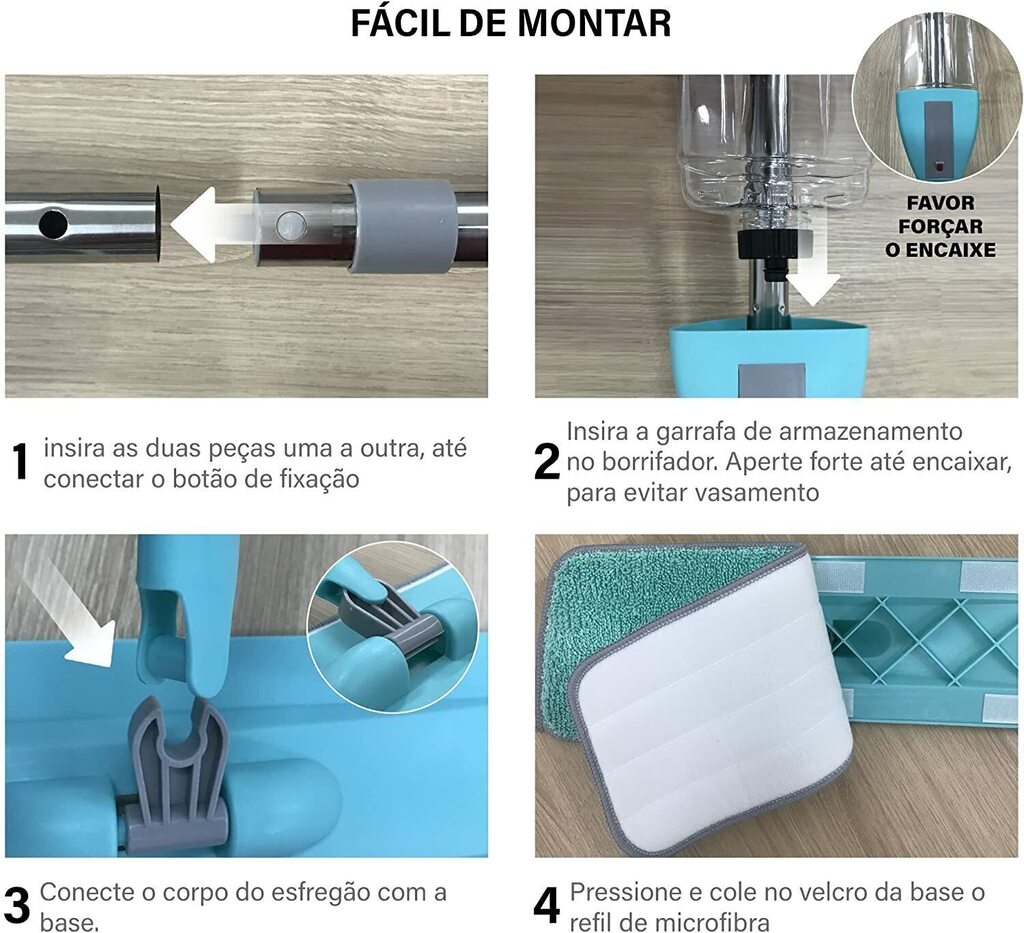 FÁCIL DE MONTAR

FAVOR FORÇAR O ENCAIXE

1 insira as duas peças uma a outra, até conectar o botão de fixação

2 Insira a garrafa de armazenamento no borrifador. Aperte forte até encaixar, para evitar vasamento

3 Conecte o corpo do esfregão com a base.

4 Pressione e cole no velcro da base o refil de microfibra