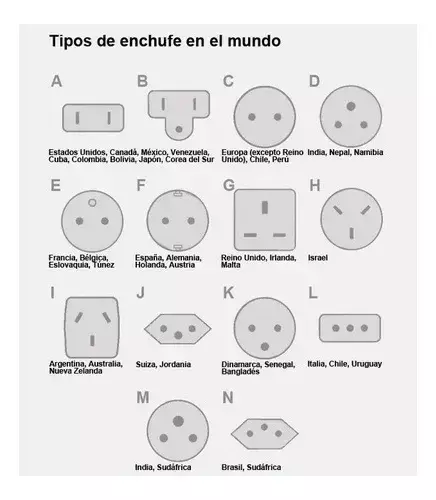 Tipos de enchufe en el mundo

A

B

Estados Unidos, Canadá, México, Venezuela, Cuba, Colombia, Bolivia, Japón, Corea del Sur

C

Europa (excepto Reino Unido), Chile, Perú

D

India, Nepal, Namibia

E

Francia, Bélgica, Eslovaquia, Túnez

F

España, Alemania, Holanda, Austria

G

Reino Unido, Irlanda, Malta

H

Israel

I

Argentina, Australia, Nueva Zelanda

J

Suiza, Jordania

K

Dinamarca, Senegal, Bangladés

L

Italia, Chile, Uruguay

M

India, Sudáfrica

N

Brasil, Sudáfrica