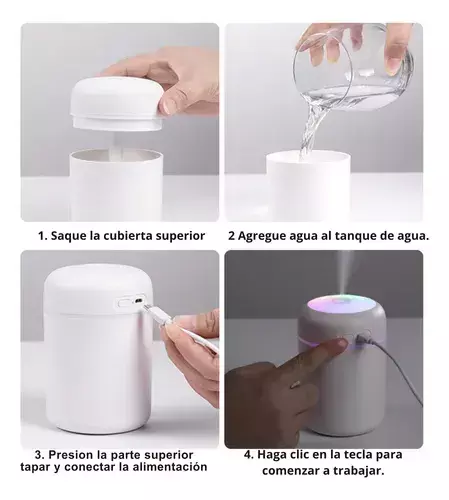 1. Saque la cubierta superior

2 Agregue agua al tanque de agua.

3. Presion la parte superior tapar y conectar la alimentación

4. Haga clic en la tecla para comenzar a trabajar.