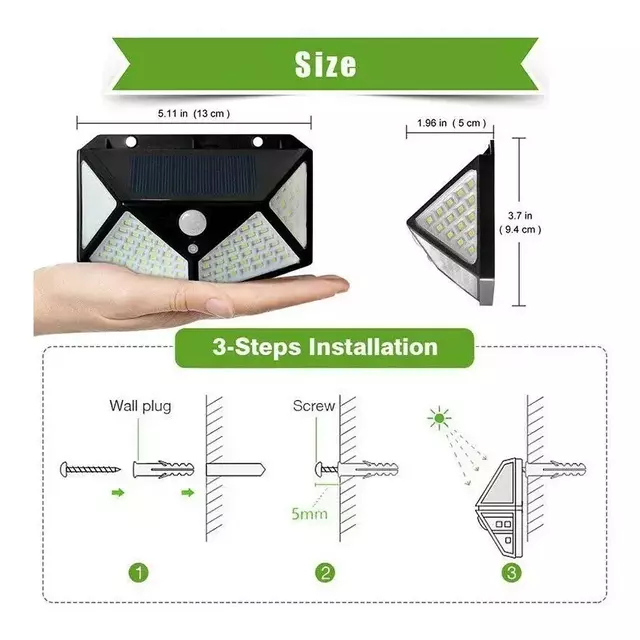 Size

5.11 in (13 cm)

1.96 in (5 cm)

3.7 in
(9.4 cm)

3-Steps Installation

Wall plug

Screw

5mm

1

2

3