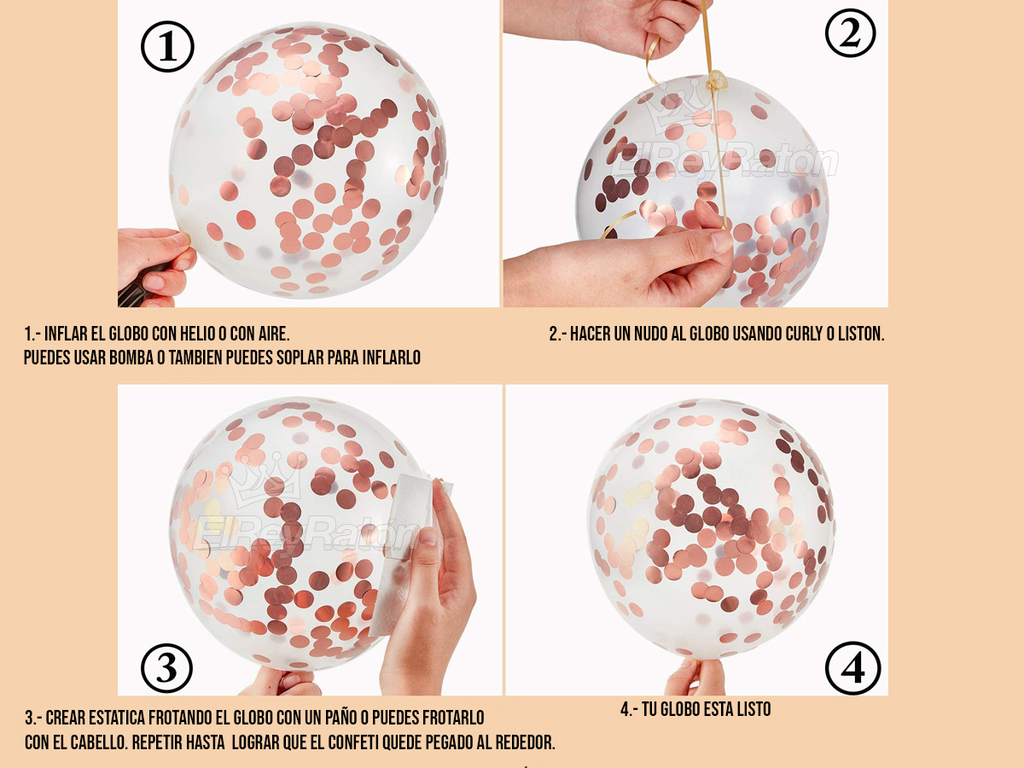 ①

②

ElReyRatón

1.- INFLAR EL GLOBO CON HELIO O CON AIRE.
PUEDES USAR BOMBA O TAMBIEN PUEDES SOPLAR PARA INFLARLO

2.- HACER UN NUDO AL GLOBO USANDO CURLY O LISTON.

ElReyRatón

③

④

3.- CREAR ESTATICA FROTANDO EL GLOBO CON UN PAÑO O PUEDES FROTARLO CON EL CABELLO. REPETIR HASTA LOGRAR QUE EL CONFETI QUEDE PEGADO AL REDEDOR.

4.- TU GLOBO ESTA LISTO