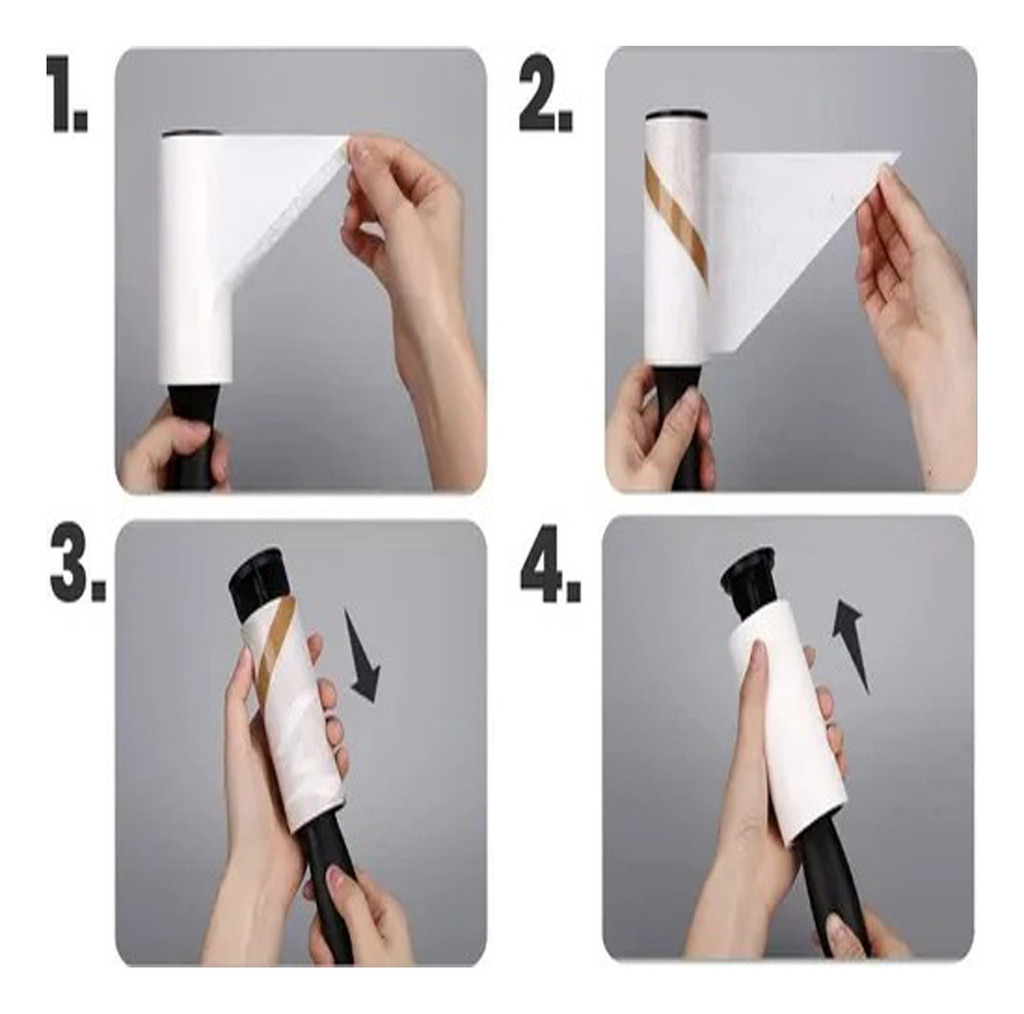 1.

2.

3.

4.