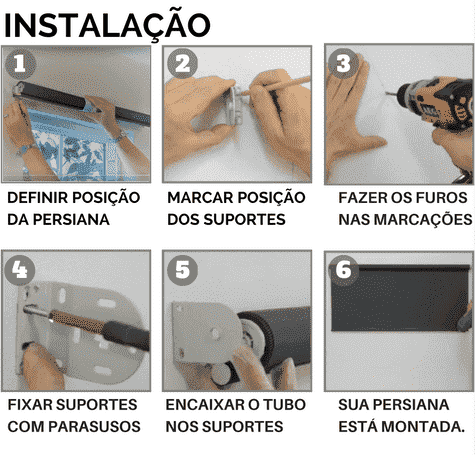 INSTALAÇÃO

1

DEFINIR POSIÇÃO DA PERSIANA

2

MARCAR POSIÇÃO DOS SUPORTES

3

FAZER OS FUROS NAS MARCAÇÕES

4

FIXAR SUPORTES COM PARASUSOS

5

ENCAIXAR O TUBO NOS SUPORTES

6

SUA PERSIANA ESTÁ MONTADA.