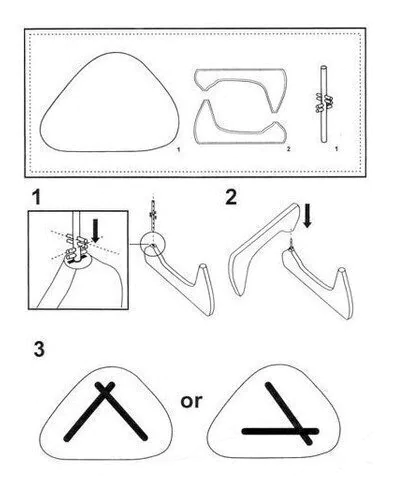 1 2 1

1

2

3

or