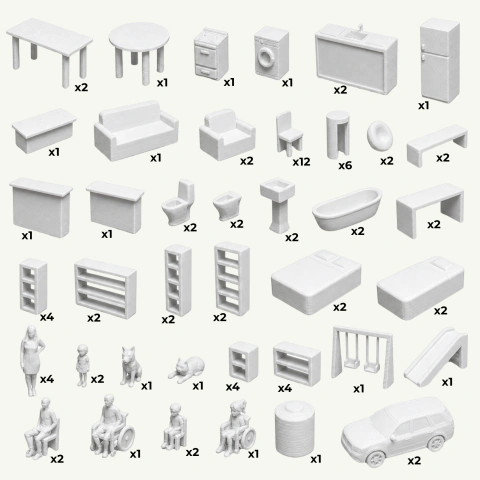 x2 x1 x1 x1 x2 x1

x1 x1 x2 x12 x6 x2 x2

x1 x1 x2 x2 x2 x2 x2

x4 x2 x2 x2 x2 x2

x4 x2 x1 x1 x4 x4 x1 x1

x2 x1 x2 x1 x1 x2