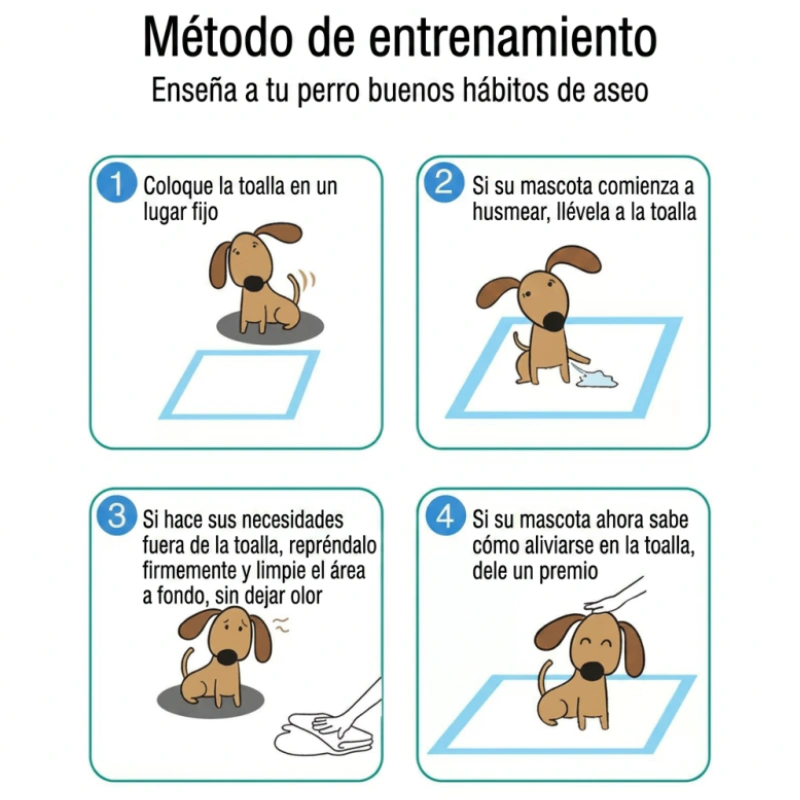 Método de entrenamiento

Enseña a tu perro buenos hábitos de aseo

1 Coloque la toalla en un lugar fijo

2 Si su mascota comienza a husmear, llévela a la toalla

3 Si hace sus necesidades fuera de la toalla, repréndalo firmemente y limpie el área a fondo, sin dejar olor

4 Si su mascota ahora sabe cómo aliviarse en la toalla, dele un premio