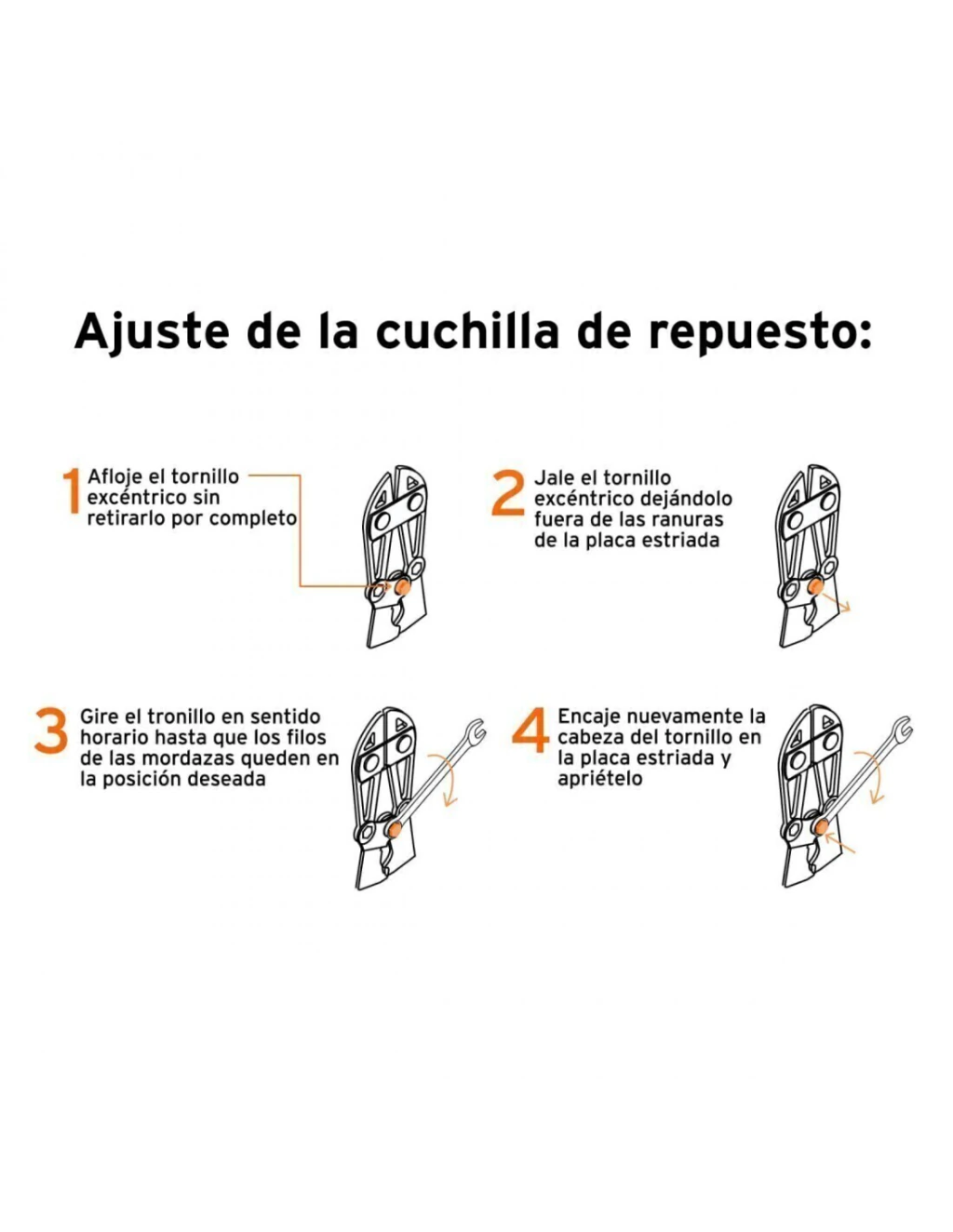 Ajuste de la cuchilla de repuesto:

1 Afloje el tornillo excéntrico sin retirarlo por completo

2 Jale el tornillo excéntrico dejándolo fuera de las ranuras de la placa estriada

3 Gire el tronillo en sentido horario hasta que los filos de las mordazas queden en la posición deseada

4 Encaje nuevamente la cabeza del tornillo en la placa estriada y apriételo