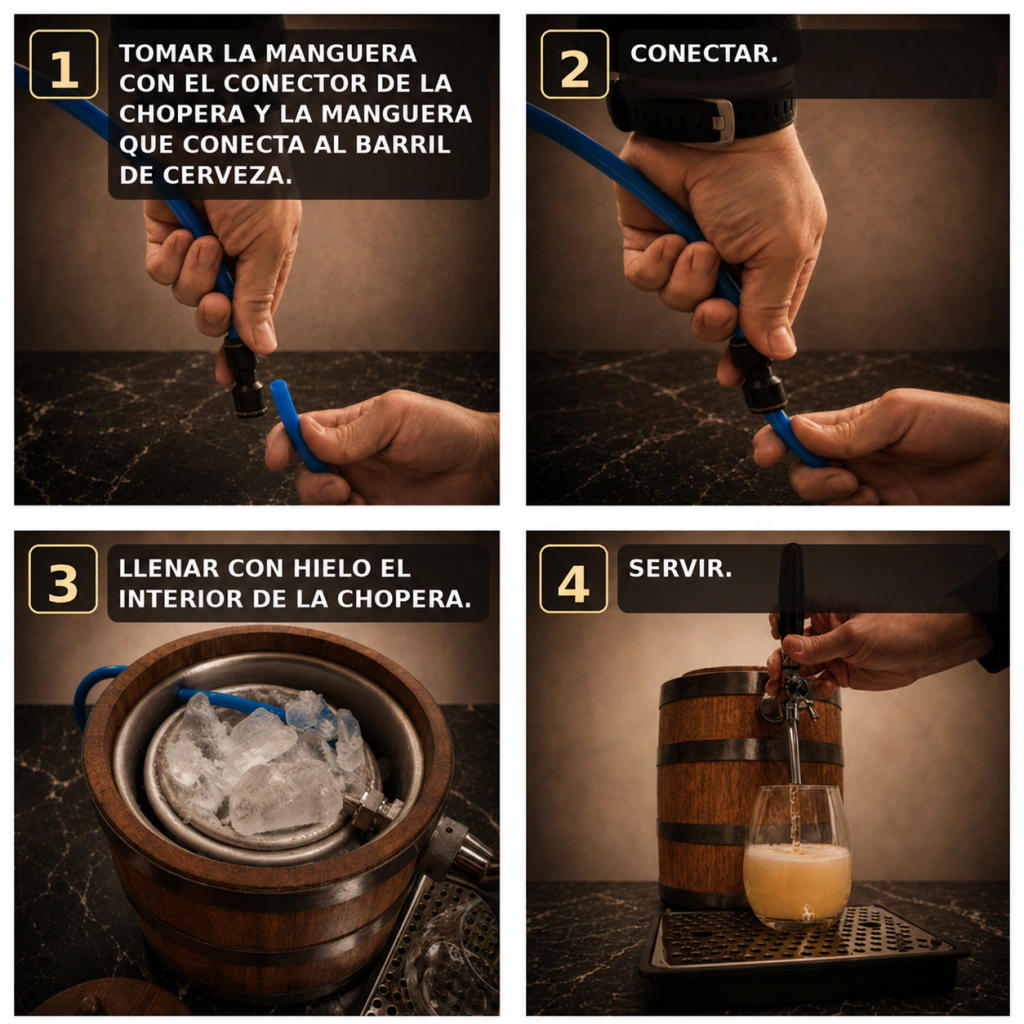 1

TOMAR LA MANGUERA CON EL CONECTOR DE LA CHOPERA Y LA MANGUERA QUE CONECTA AL BARRIL DE CERVEZA.

2

CONECTAR.

3

LLENAR CON HIELO EL INTERIOR DE LA CHOPERA.

4

SERVIR.