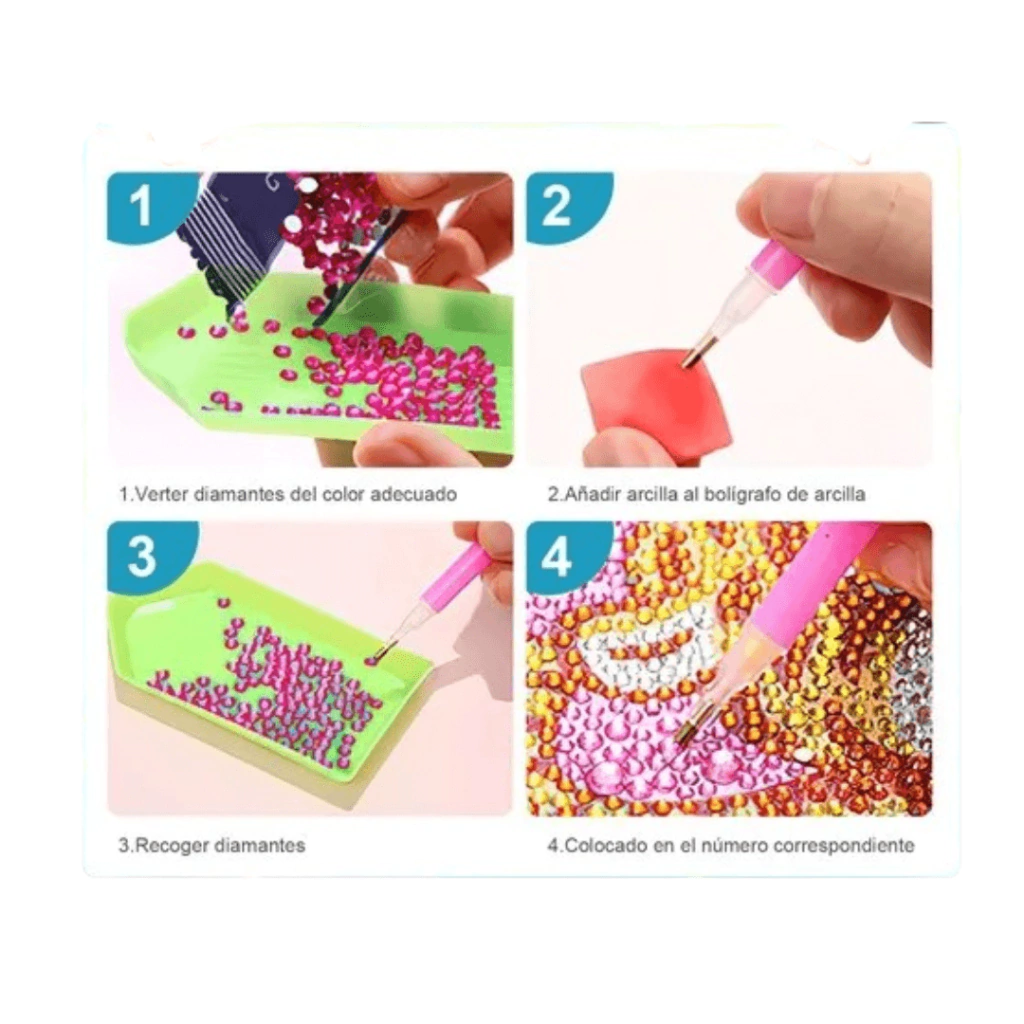 1

1.Verter diamantes del color adecuado

2

2.Añadir arcilla al bolígrafo de arcilla

3

3.Recoger diamantes

4

4.Colocado en el número correspondiente