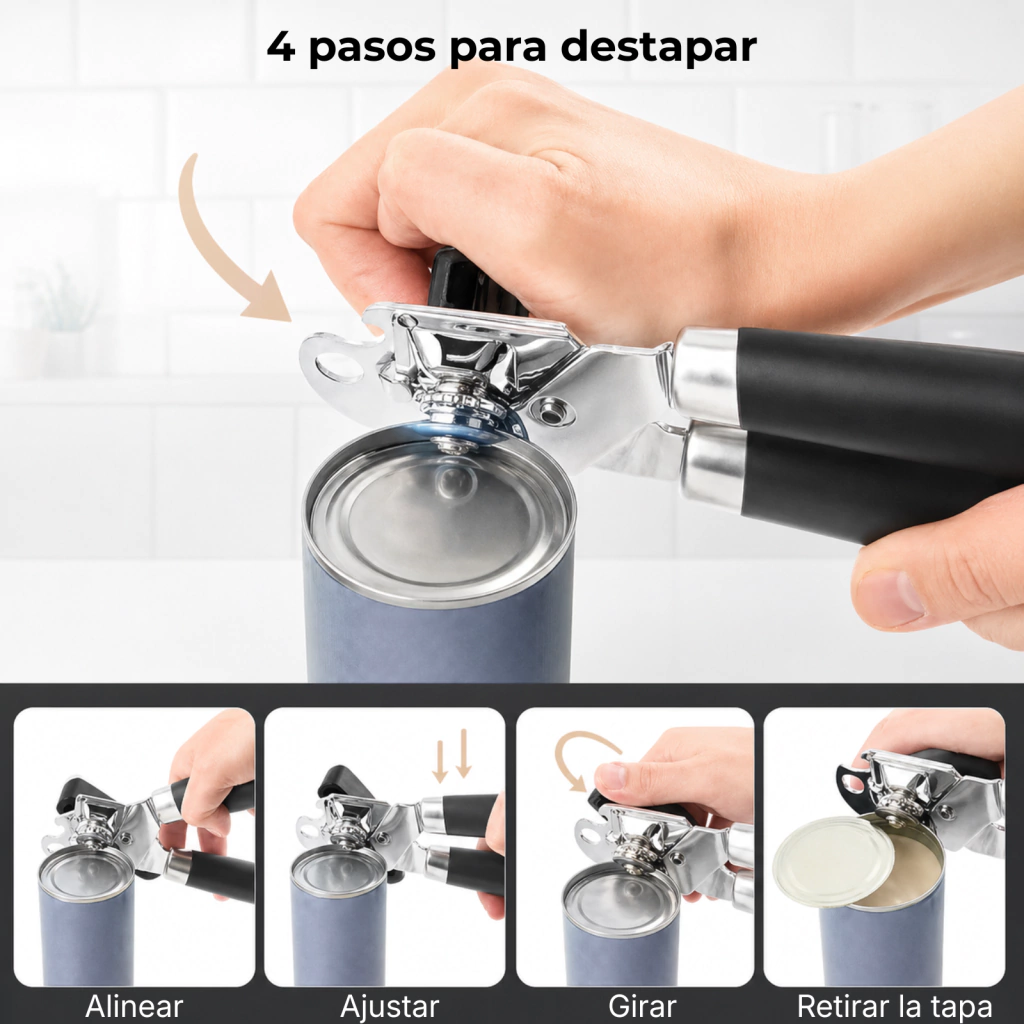 4 pasos para destapar

Alinear

Ajustar

Girar

Retirar la tapa