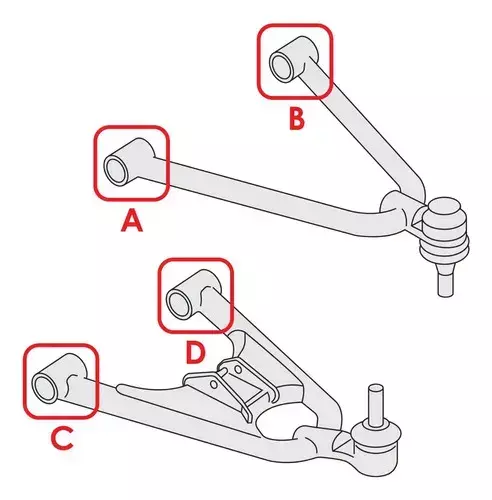 B
A
D
C