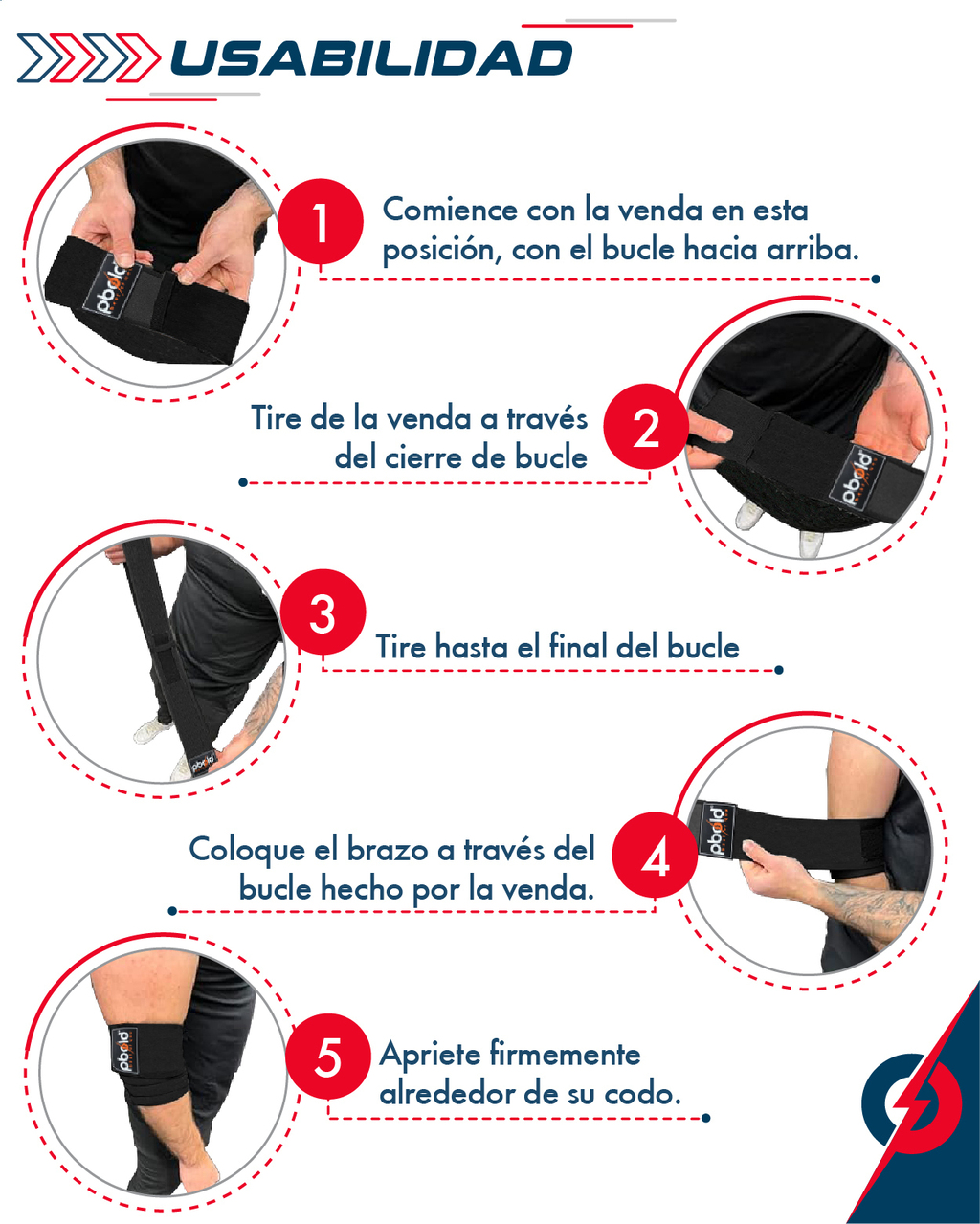 USABILIDAD

1
Comience con la venda en esta posición, con el bucle hacia arriba.

pbold

Tire de la venda a través del cierre de bucle
2

pbold

3
Tire hasta el final del bucle

pbold

Coloque el brazo a través del bucle hecho por la venda.
4

pbold

5
Apriete firmemente alrededor de su codo.

pbold