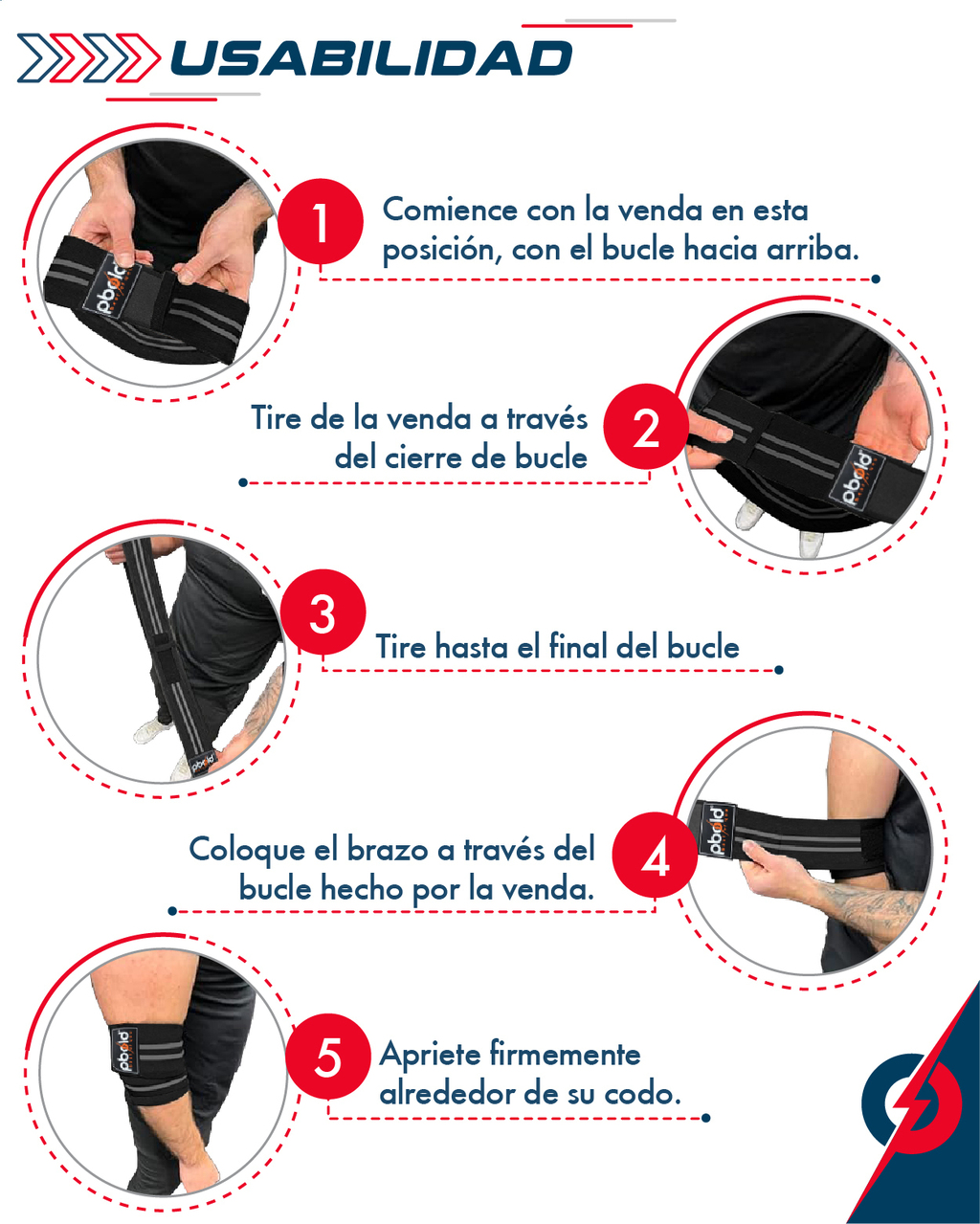 USABILIDAD

1
Comience con la venda en esta posición, con el bucle hacia arriba.

pbold

Tire de la venda a través del cierre de bucle
2

pbold

3
Tire hasta el final del bucle

pbold

Coloque el brazo a través del bucle hecho por la venda.
4

pbold

5
Apriete firmemente alrededor de su codo.

pbold