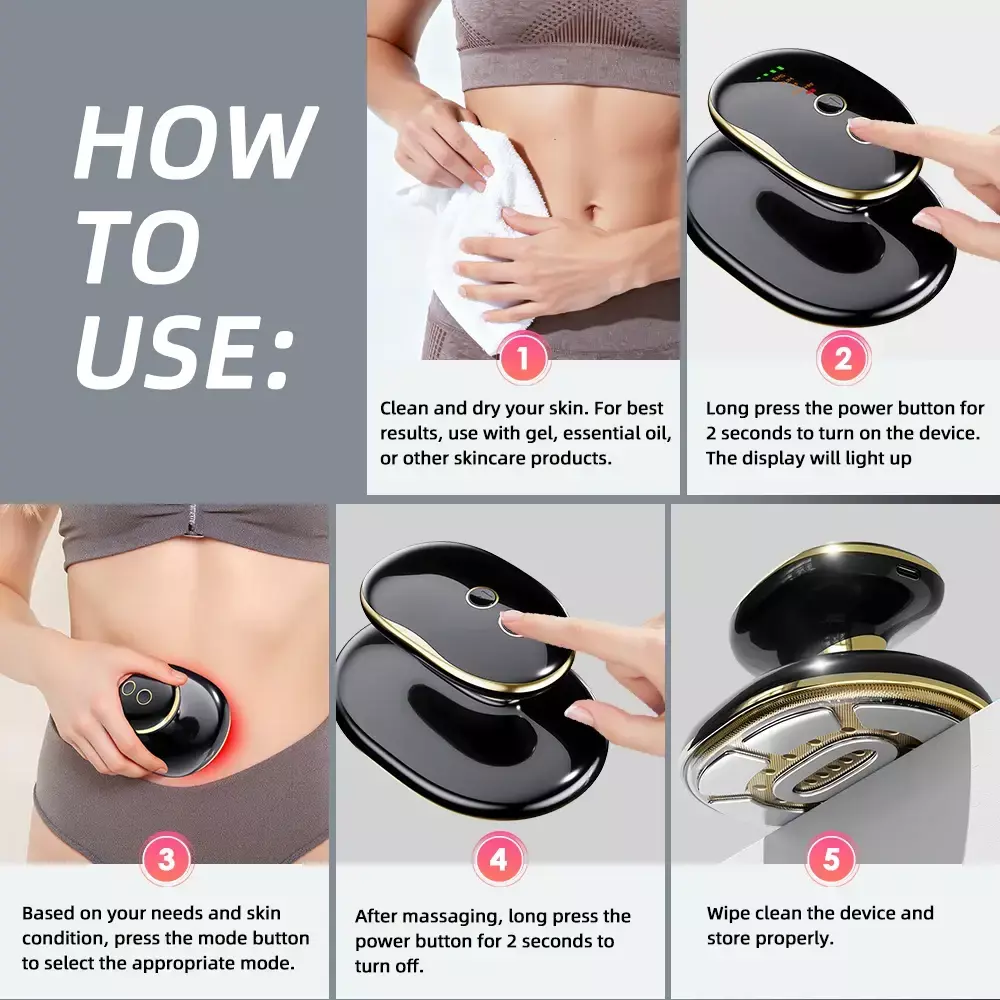 HOW TO USE:

1

Clean and dry your skin. For best results, use with gel, essential oil, or other skincare products.

2

Long press the power button for 2 seconds to turn on the device. The display will light up

3

Based on your needs and skin condition, press the mode button to select the appropriate mode.

4

After massaging, long press the power button for 2 seconds to turn off.

5

Wipe clean the device and store properly.