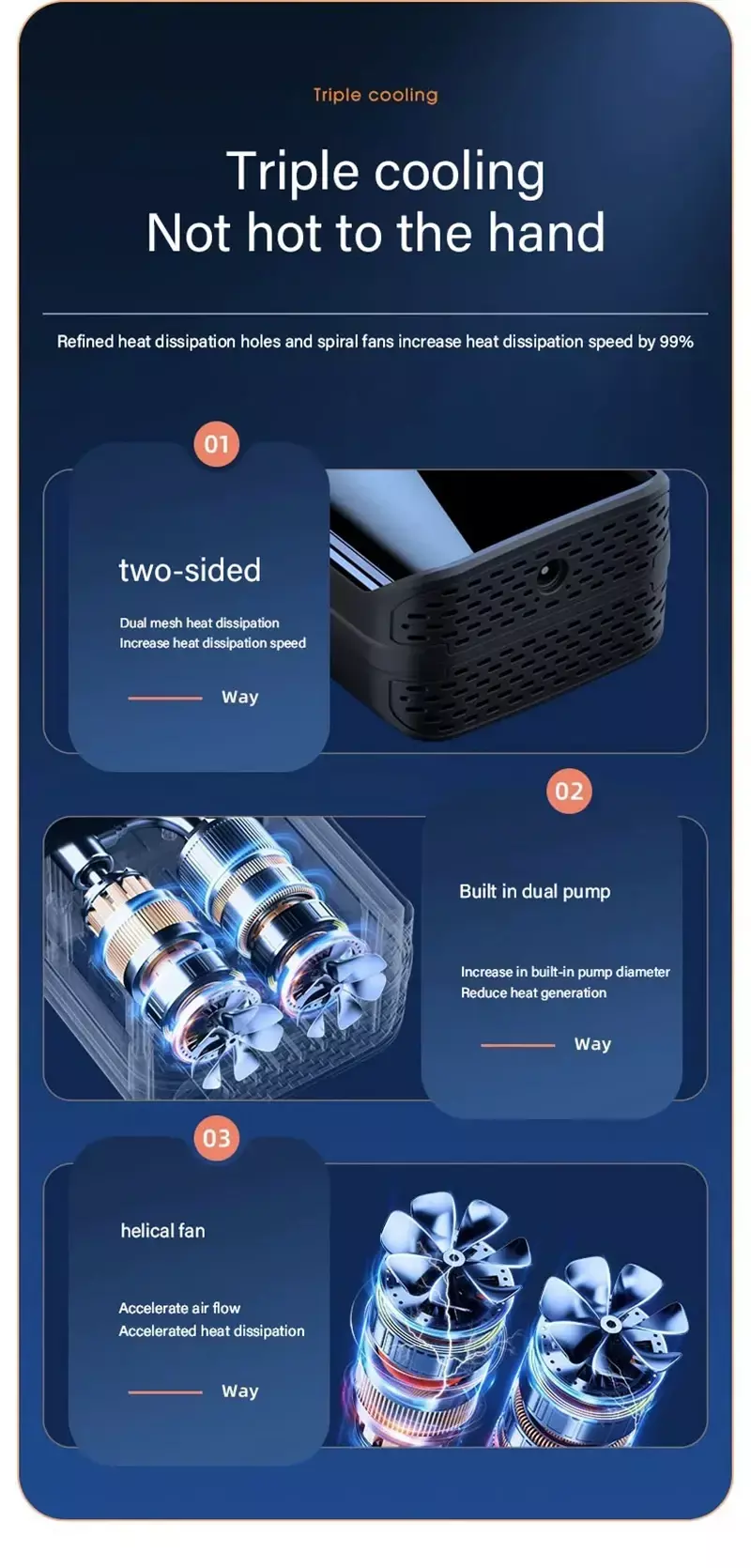 Triple cooling

Triple cooling
Not hot to the hand

Refined heat dissipation holes and spiral fans increase heat dissipation speed by 99%

01

two-sided

Dual mesh heat dissipation
Increase heat dissipation speed

Way

02

Built in dual pump

Increase in built-in pump diameter
Reduce heat generation

Way

03

helical fan

Accelerate air flow
Accelerated heat dissipation

Way