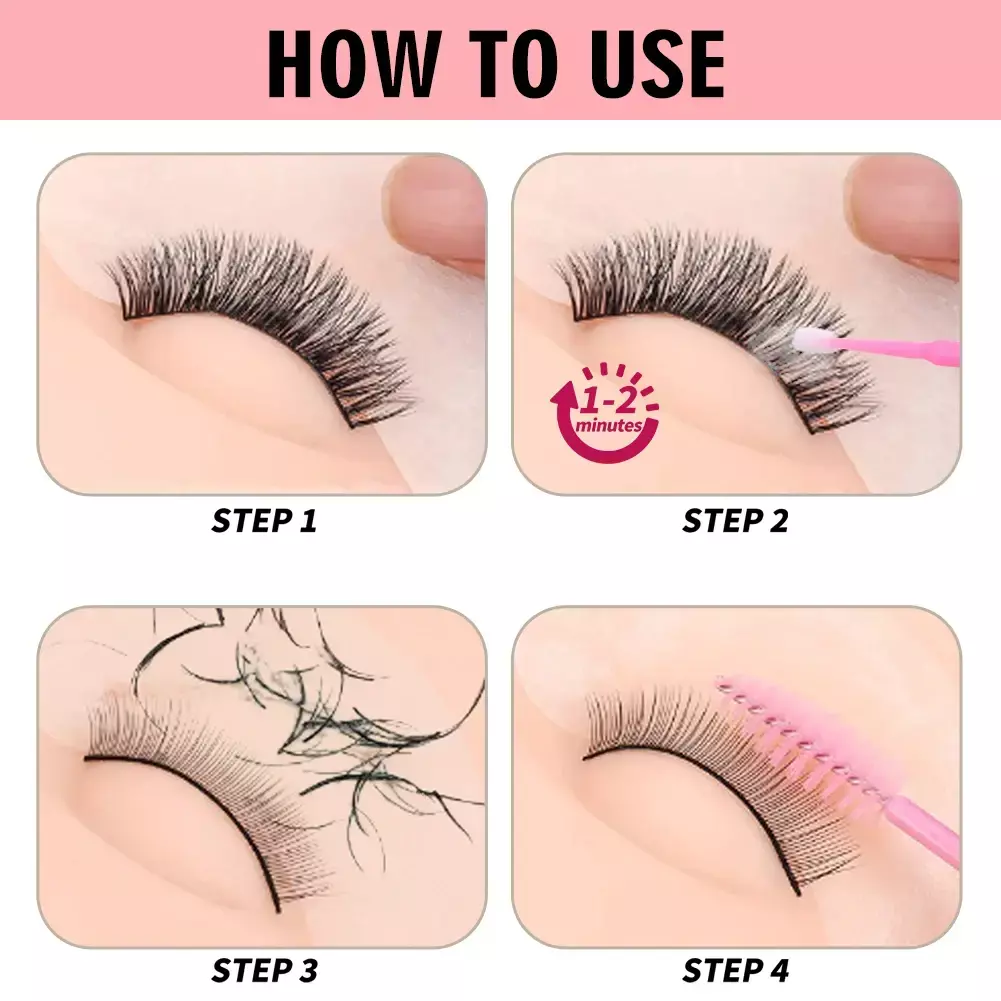 HOW TO USE

STEP 1

1-2 minutes

STEP 2

STEP 3

STEP 4