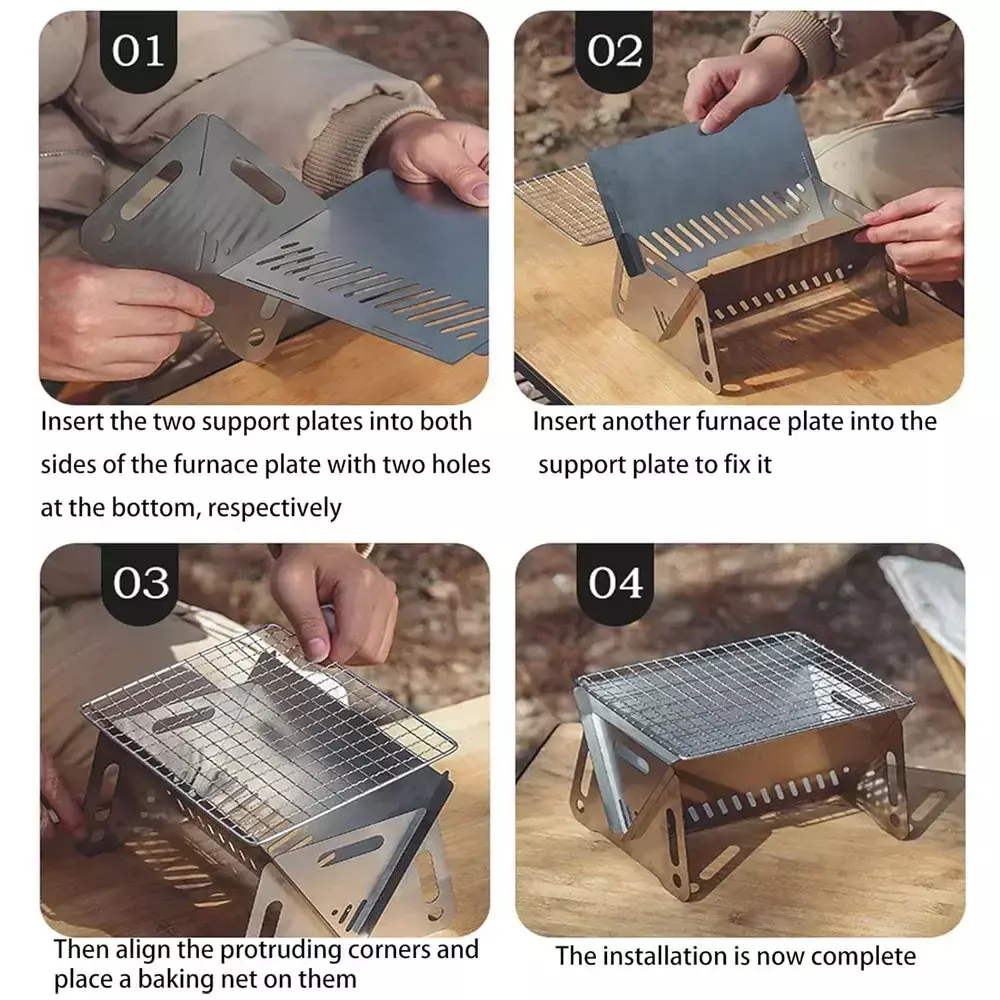 01

Insert the two support plates into both sides of the furnace plate with two holes at the bottom, respectively

02

Insert another furnace plate into the support plate to fix it

03

Then align the protruding corners and place a baking net on them

04

The installation is now complete