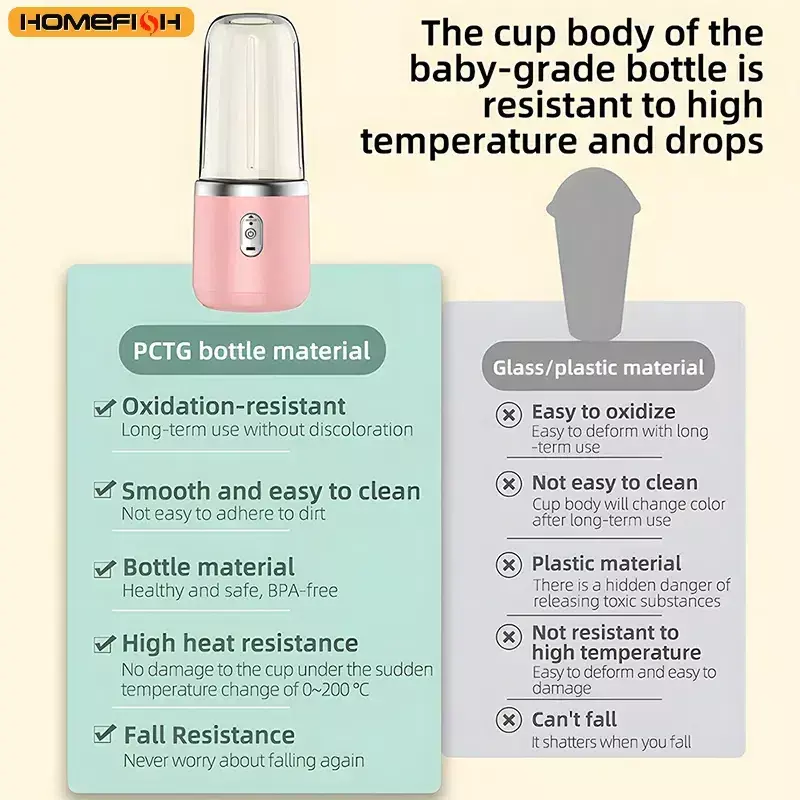 HOMEFISH

The cup body of the baby-grade bottle is resistant to high temperature and drops

PCTG bottle material

Oxidation-resistant
Long-term use without discoloration

Smooth and easy to clean
Not easy to adhere to dirt

Bottle material
Healthy and safe, BPA-free

High heat resistance
No damage to the cup under the sudden temperature change of 0~200 °C

Fall Resistance
Never worry about falling again

Glass/plastic material

Easy to oxidize
Easy to deform with long -term use

Not easy to clean
Cup body will change color after long-term use

Plastic material
There is a hidden danger of releasing toxic substances

Not resistant to high temperature
Easy to deform and easy to damage

Can't fall
It shatters when you fall