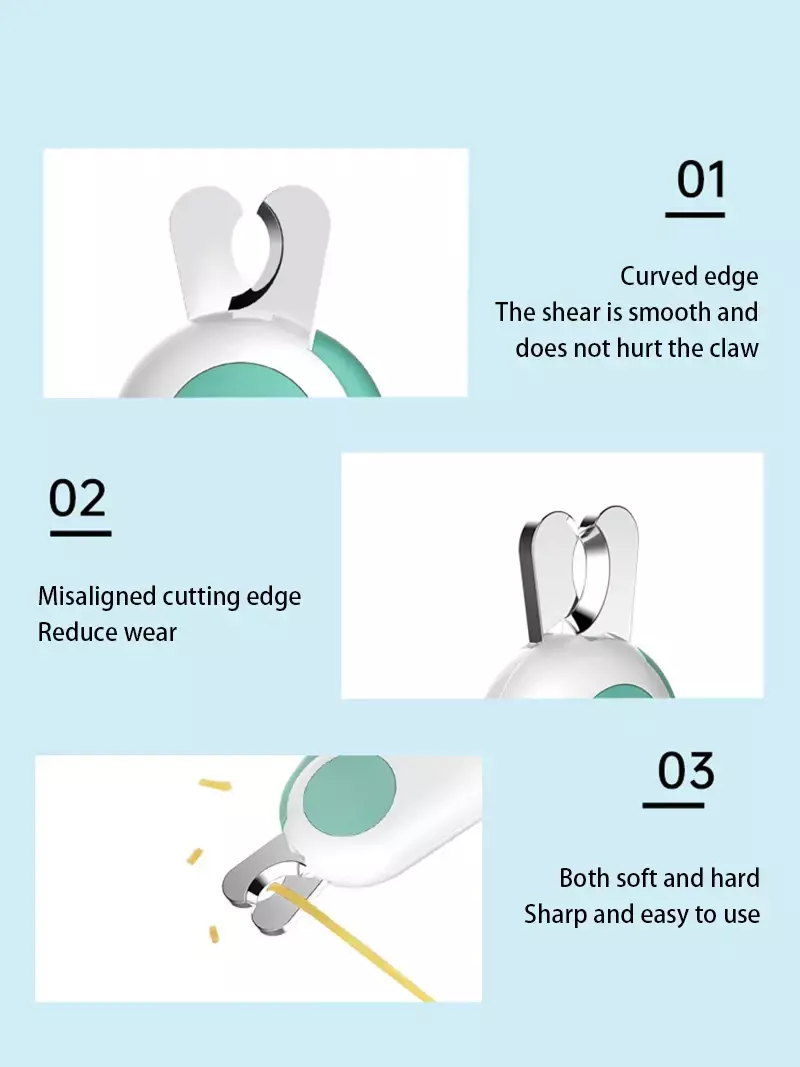 01

Curved edge
The shear is smooth and does not hurt the claw

02

Misaligned cutting edge
Reduce wear

03

Both soft and hard
Sharp and easy to use