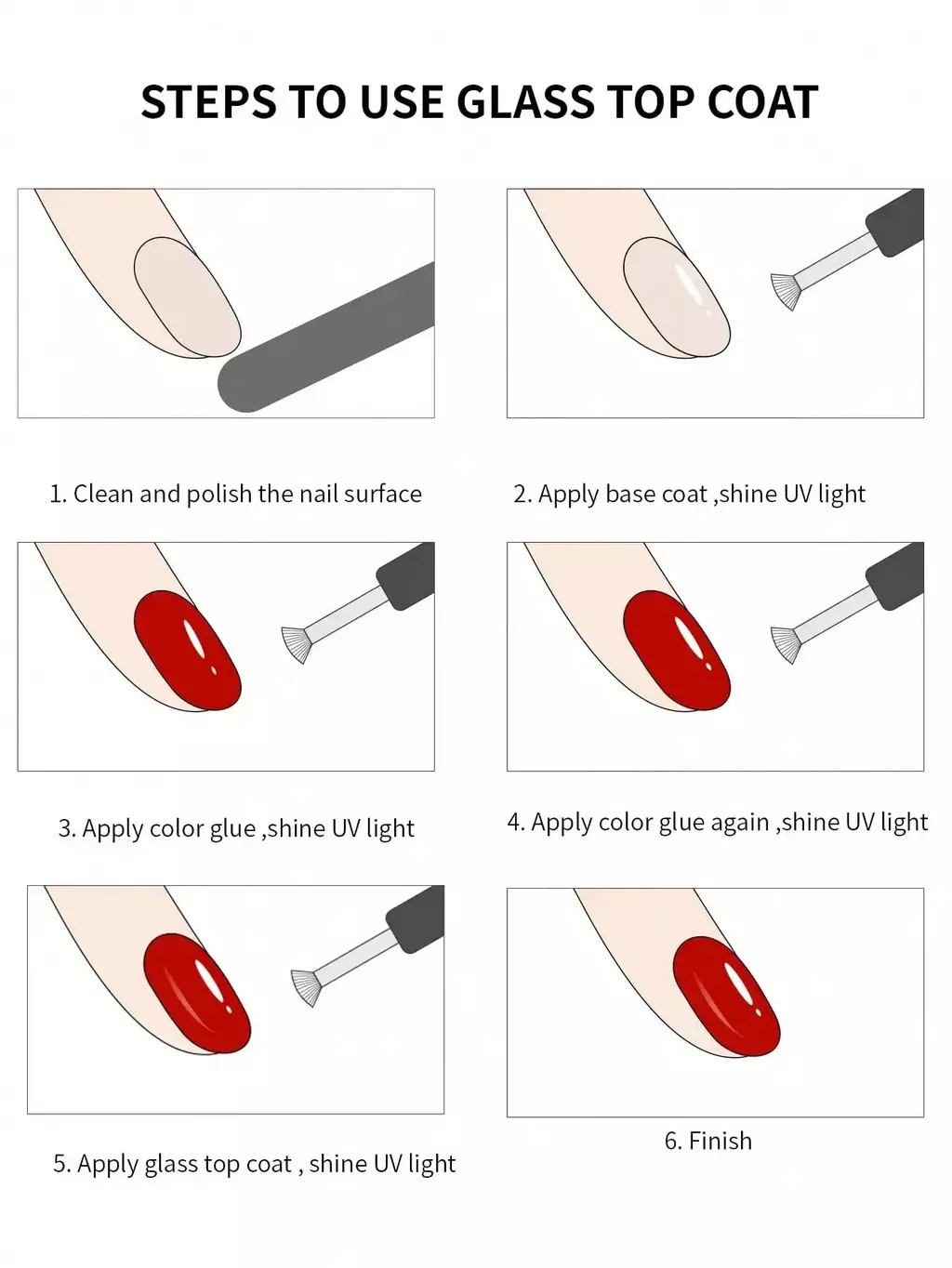 STEPS TO USE GLASS TOP COAT

1. Clean and polish the nail surface

2. Apply base coat ,shine UV light

3. Apply color glue ,shine UV light

4. Apply color glue again ,shine UV light

5. Apply glass top coat , shine UV light

6. Finish