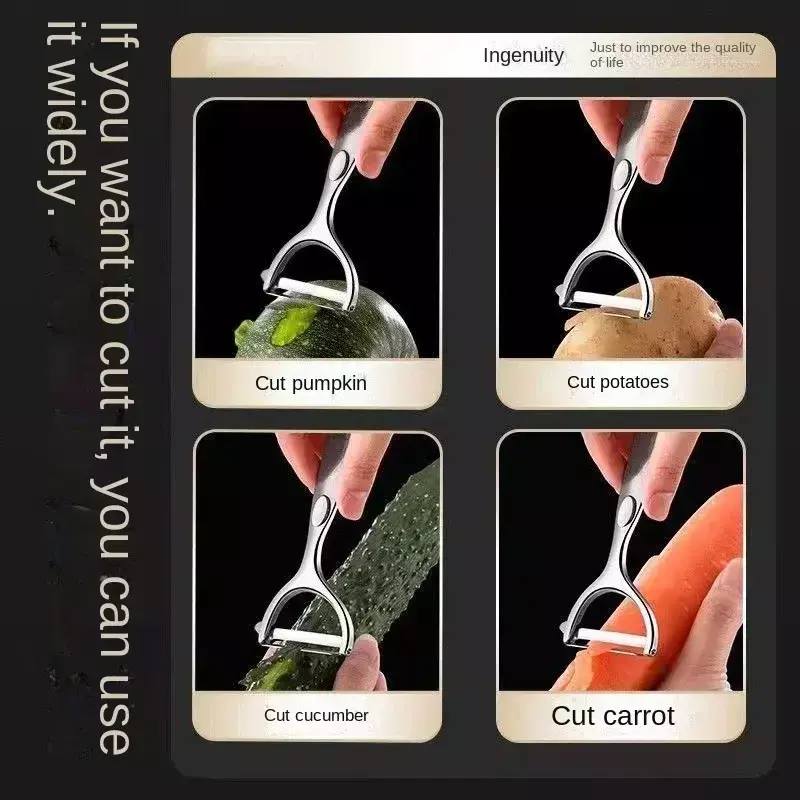 If you want to cut it, you can use it widely.

Ingenuity

Just to improve the quality of life

Cut pumpkin

Cut potatoes

Cut cucumber

Cut carrot