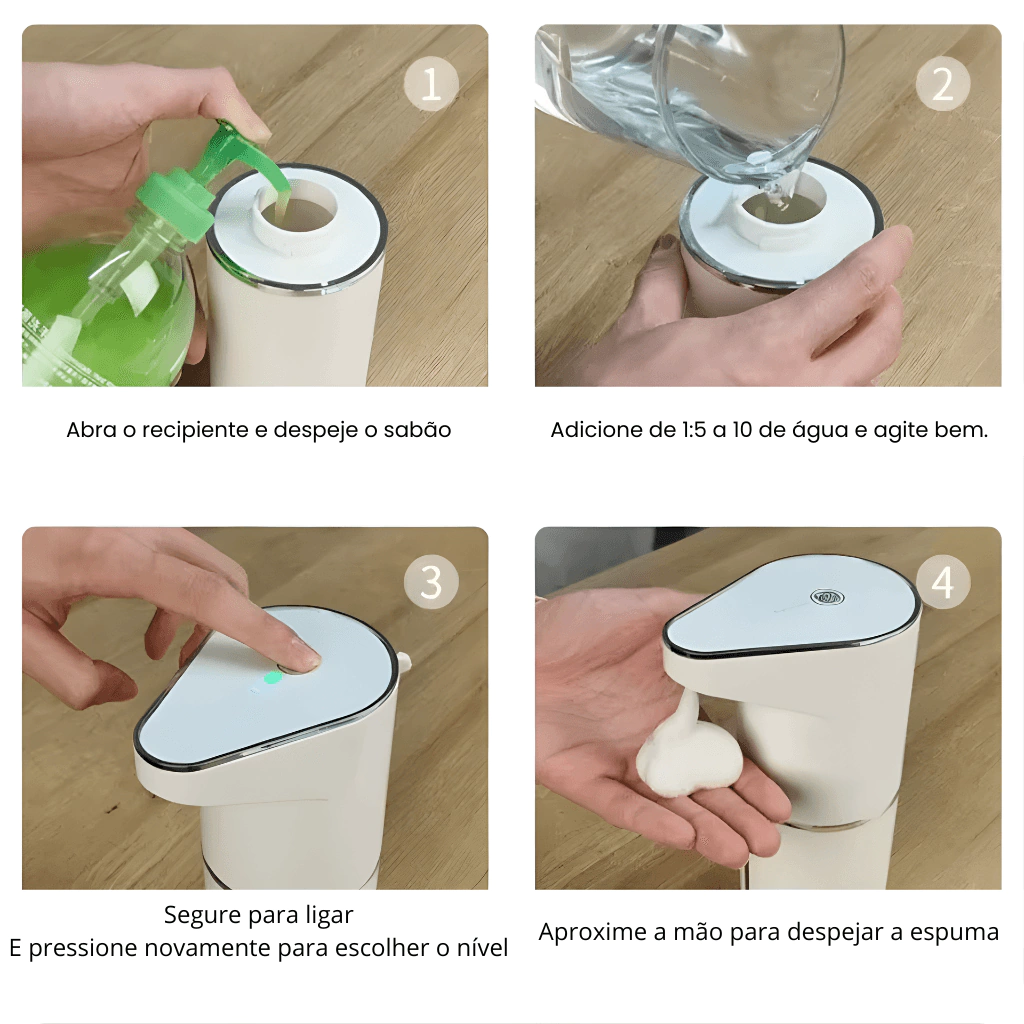 1

Abra o recipiente e despeje o sabão

2

Adicione de 1:5 a 10 de água e agite bem.

3

Segure para ligar
E pressione novamente para escolher o nível

4

Aproxime a mão para despejar a espuma