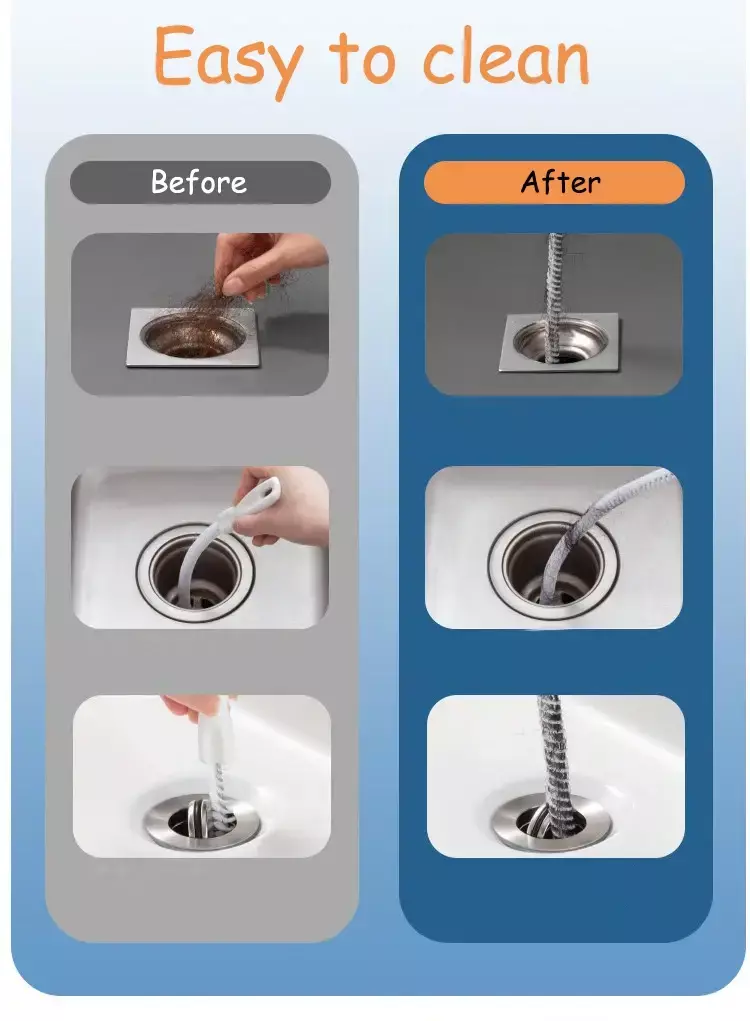 Easy to clean

Before

After