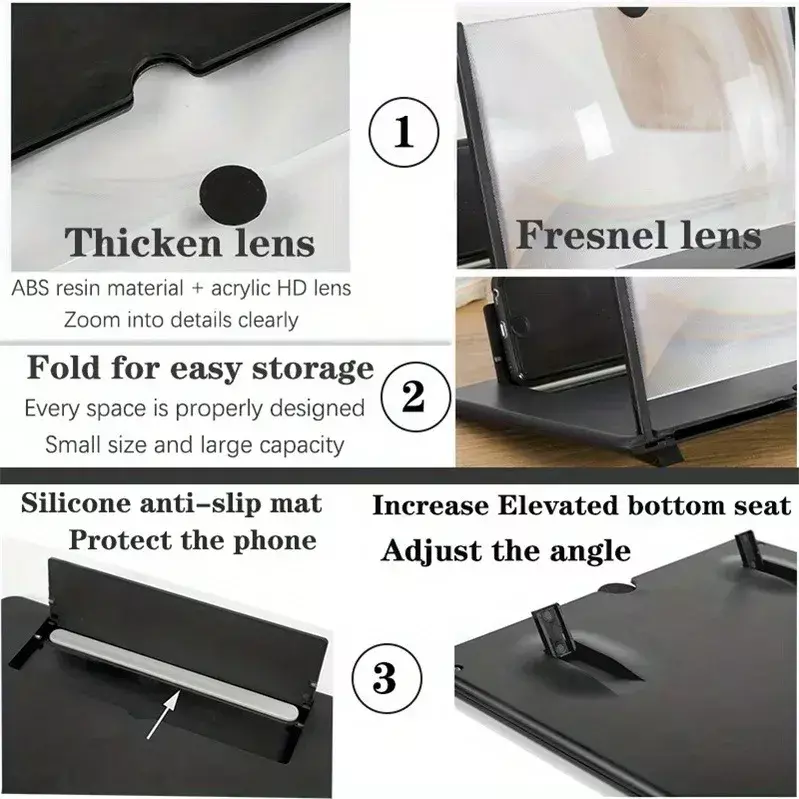 Thicken lens

ABS resin material + acrylic HD lens
Zoom into details clearly

1

Fresnel lens

Fold for easy storage
Every space is properly designed
Small size and large capacity

2

Silicone anti-slip mat
Protect the phone

Increase Elevated bottom seat
Adjust the angle

3