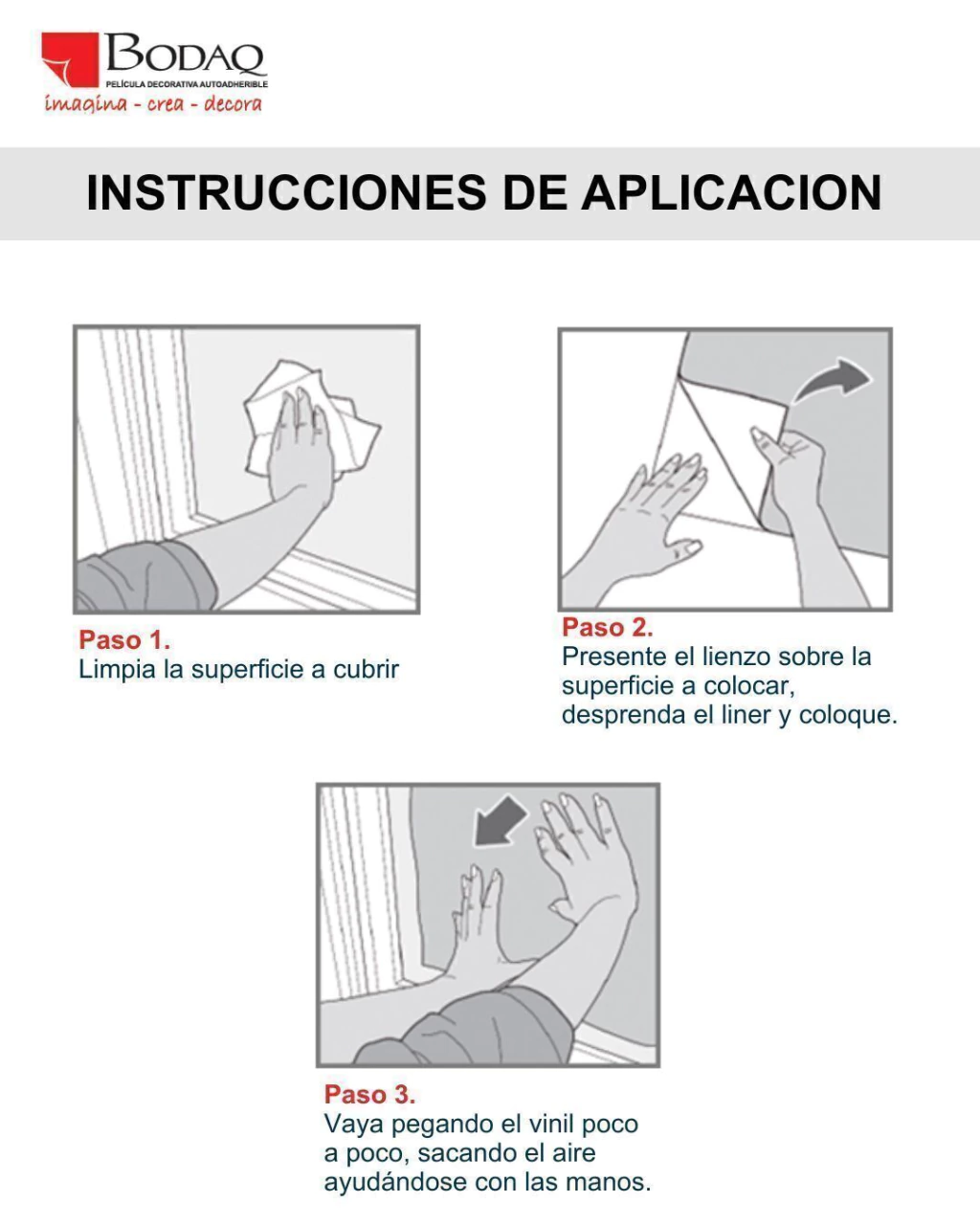 BODAQ
PELÍCULA DECORATIVA AUTOADHERIBLE
imagina - crea - decora

INSTRUCCIONES DE APLICACION

Paso 1.
Limpia la superficie a cubrir

Paso 2.
Presente el lienzo sobre la superficie a colocar, desprenda el liner y coloque.

Paso 3.
Vaya pegando el vinil poco a poco, sacando el aire ayudándose con las manos.