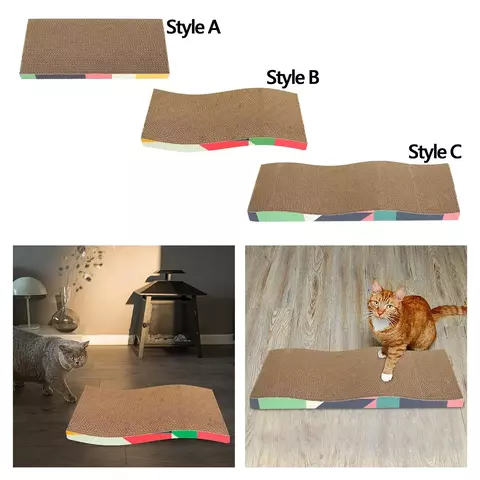 Style A

Style B

Style C