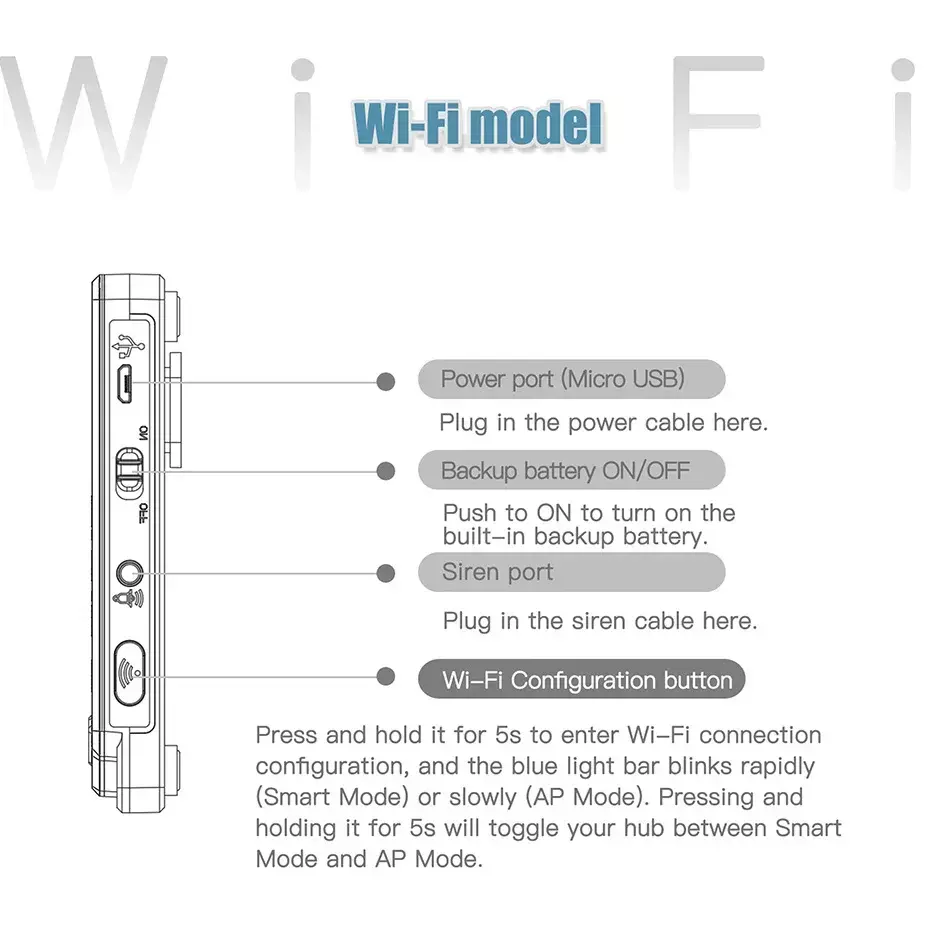 W i F i

Wi-Fi model

ON

OFF

Power port (Micro USB)

Plug in the power cable here.

Backup battery ON/OFF

Push to ON to turn on the built-in backup battery.

Siren port

Plug in the siren cable here.

Wi-Fi Configuration button

Press and hold it for 5s to enter Wi-Fi connection configuration, and the blue light bar blinks rapidly (Smart Mode) or slowly (AP Mode). Pressing and holding it for 5s will toggle your hub between Smart Mode and AP Mode.