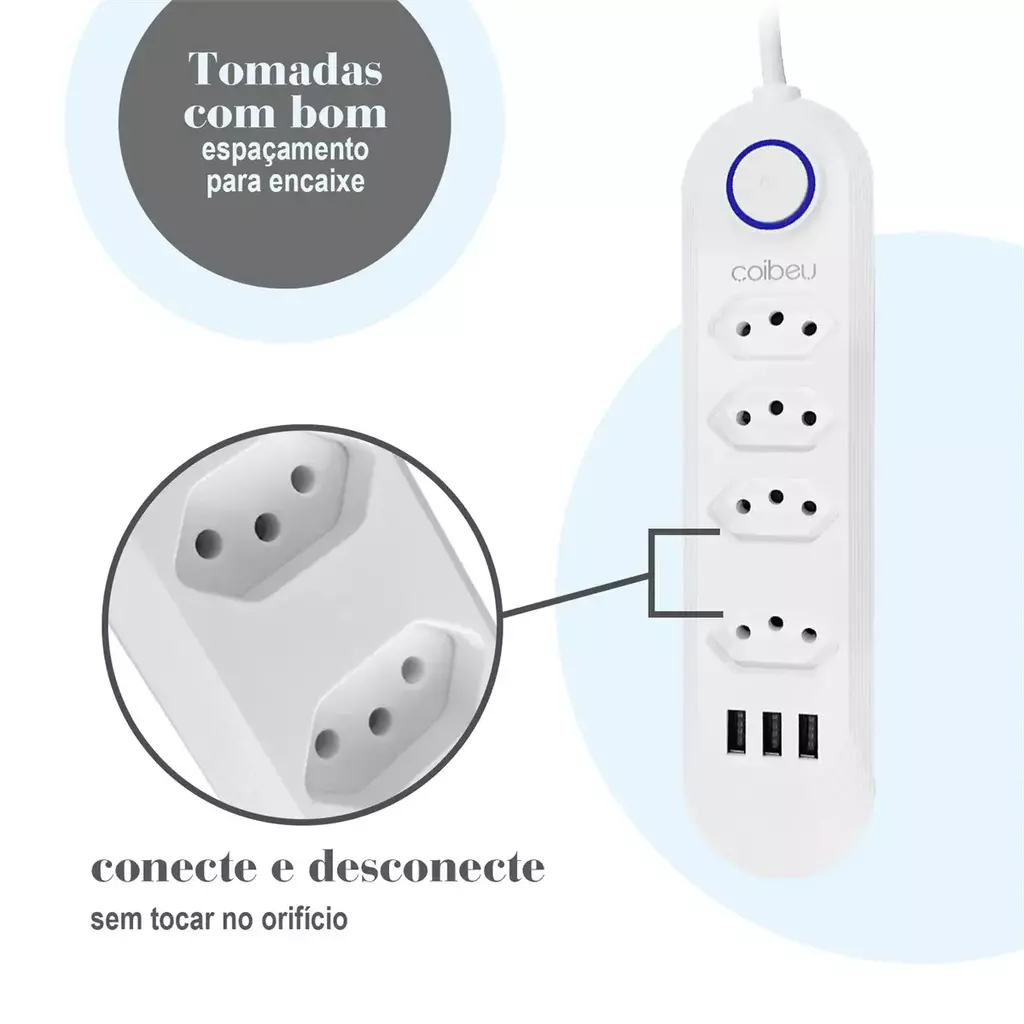 Tomadas com bom espaçamento para encaixe

coibeu

conecte e desconecte
sem tocar no orifício