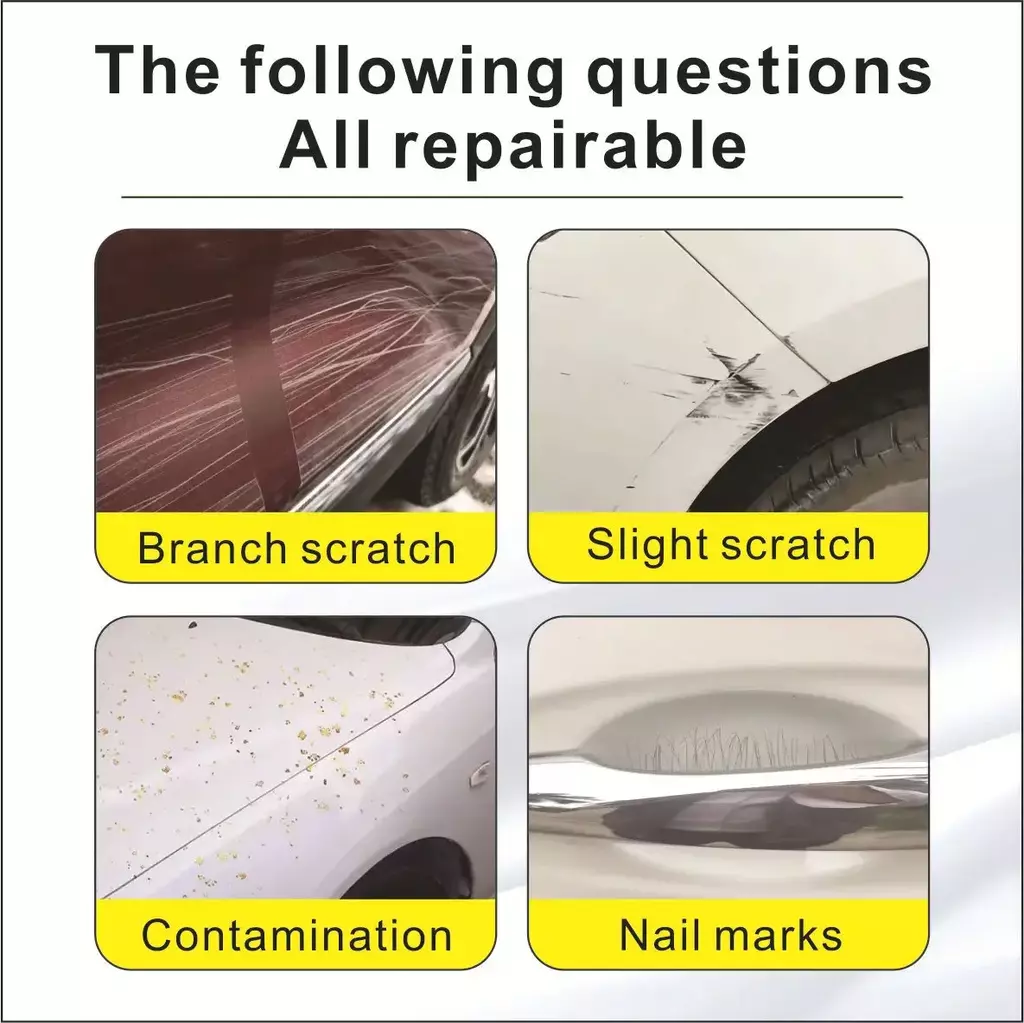 The following questions
All repairable

Branch scratch

Slight scratch

Contamination

Nail marks