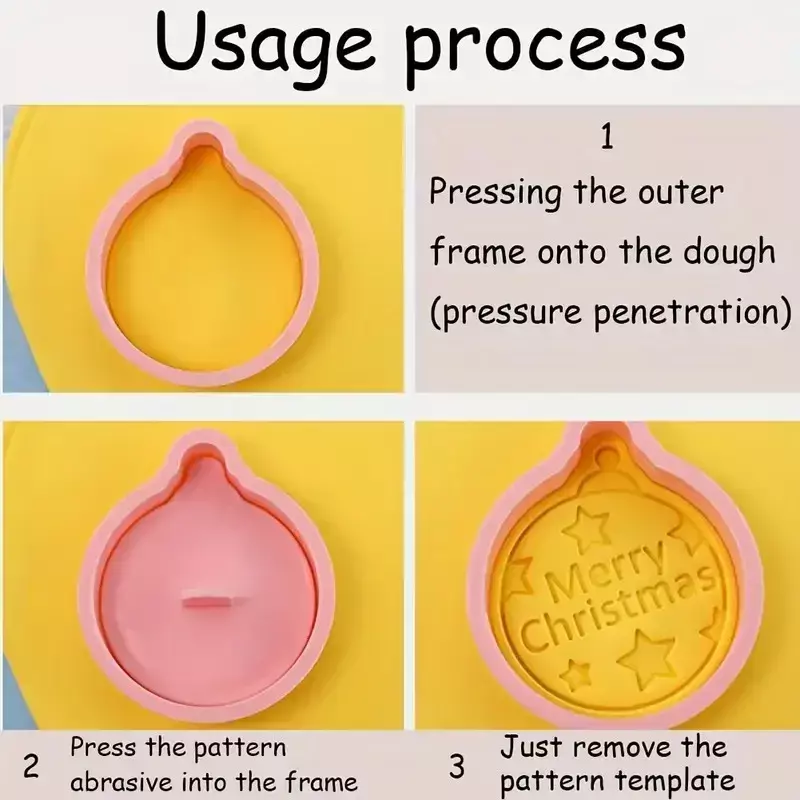 Usage process

1
Pressing the outer frame onto the dough (pressure penetration)

Merry Christmas

2 Press the pattern abrasive into the frame

3 Just remove the pattern template