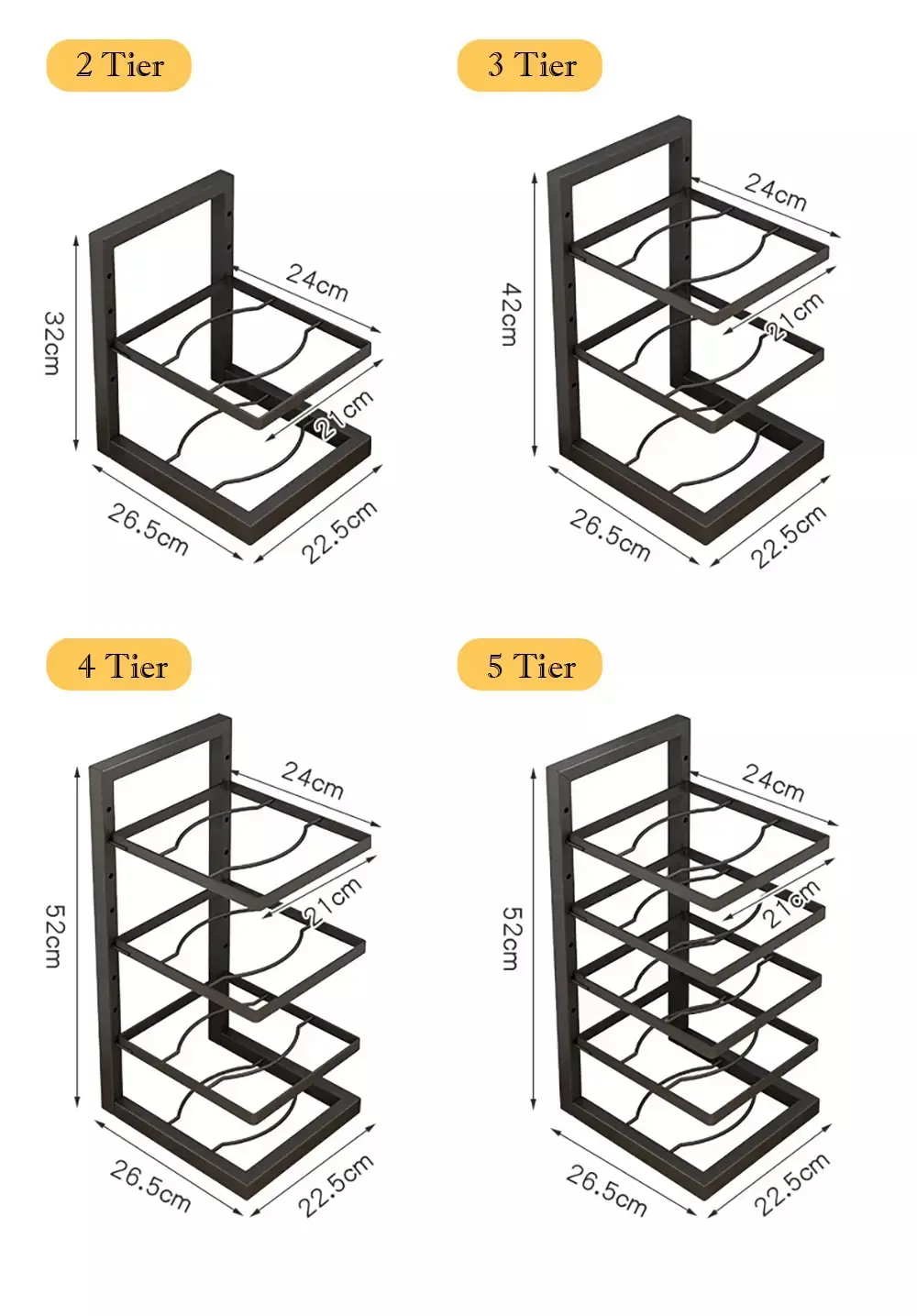 2 Tier

32cm

24cm

21cm

26.5cm

22.5cm

3 Tier

42cm

24cm

21cm

26.5cm

22.5cm

4 Tier

52cm

24cm

21cm

26.5cm

22.5cm

5 Tier

52cm

24cm

21cm

26.5cm

22.5cm