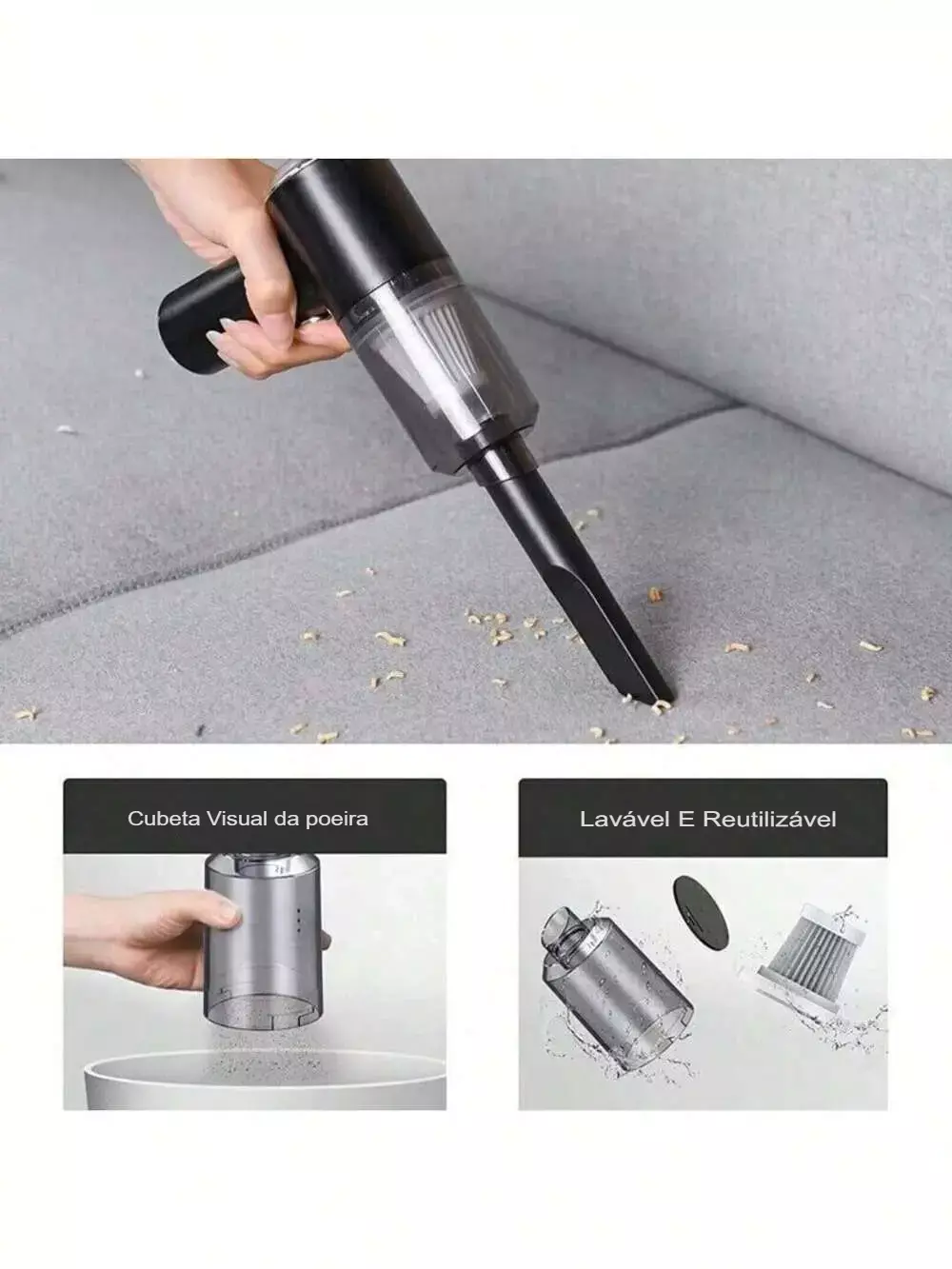 Cubeta Visual da poeira

Lavável E Reutilizável