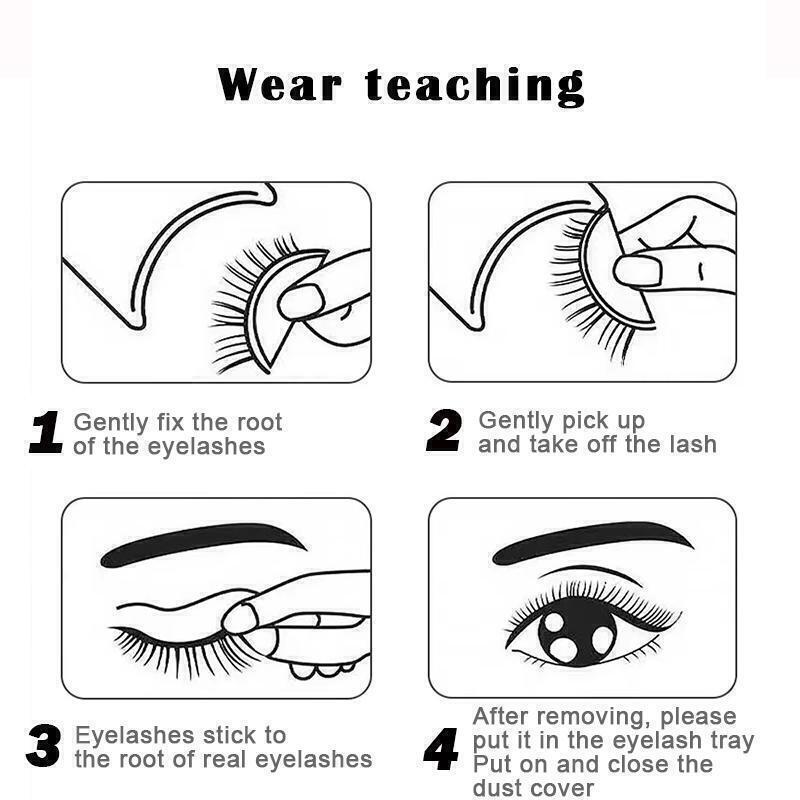 Wear teaching

1 Gently fix the root of the eyelashes

2 Gently pick up and take off the lash

3 Eyelashes stick to the root of real eyelashes

4 After removing, please put it in the eyelash tray Put on and close the dust cover