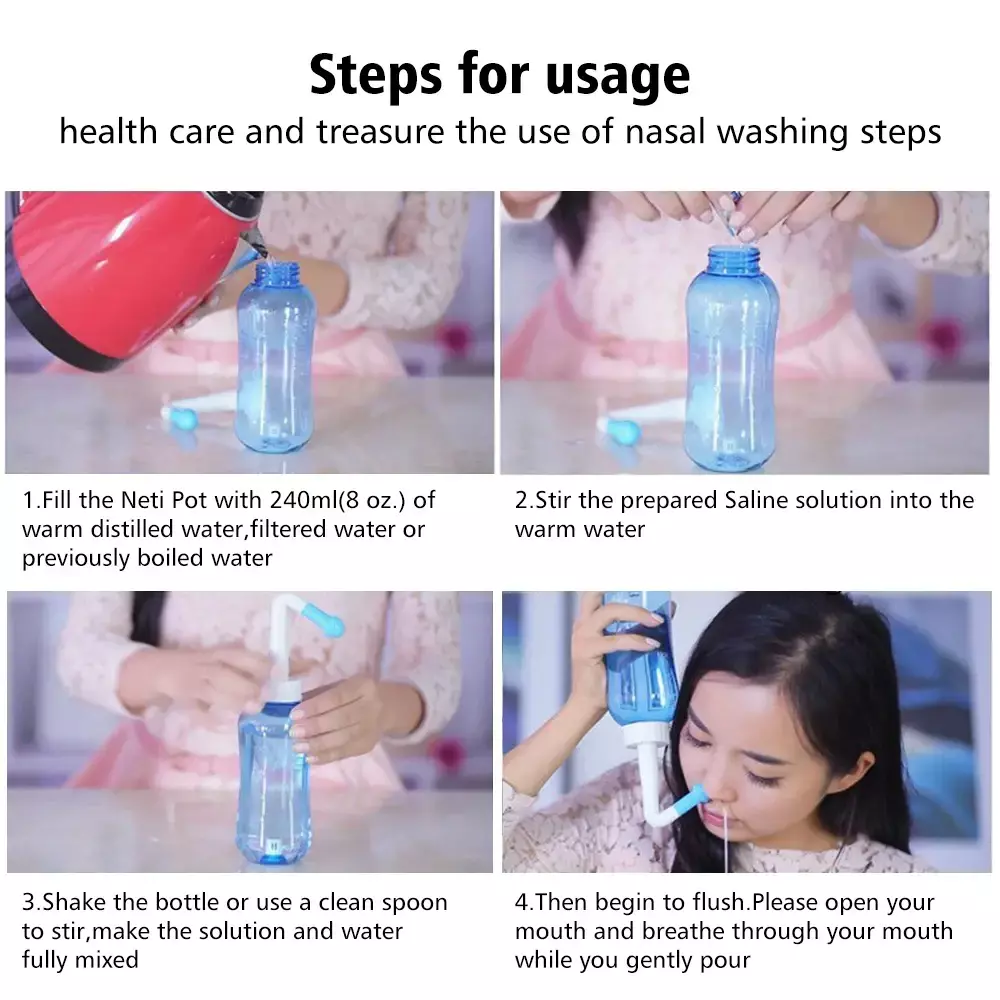 Steps for usage
health care and treasure the use of nasal washing steps

1.Fill the Neti Pot with 240ml(8 oz.) of warm distilled water,filtered water or previously boiled water

2.Stir the prepared Saline solution into the warm water

3.Shake the bottle or use a clean spoon to stir,make the solution and water fully mixed

4.Then begin to flush.Please open your mouth and breathe through your mouth while you gently pour