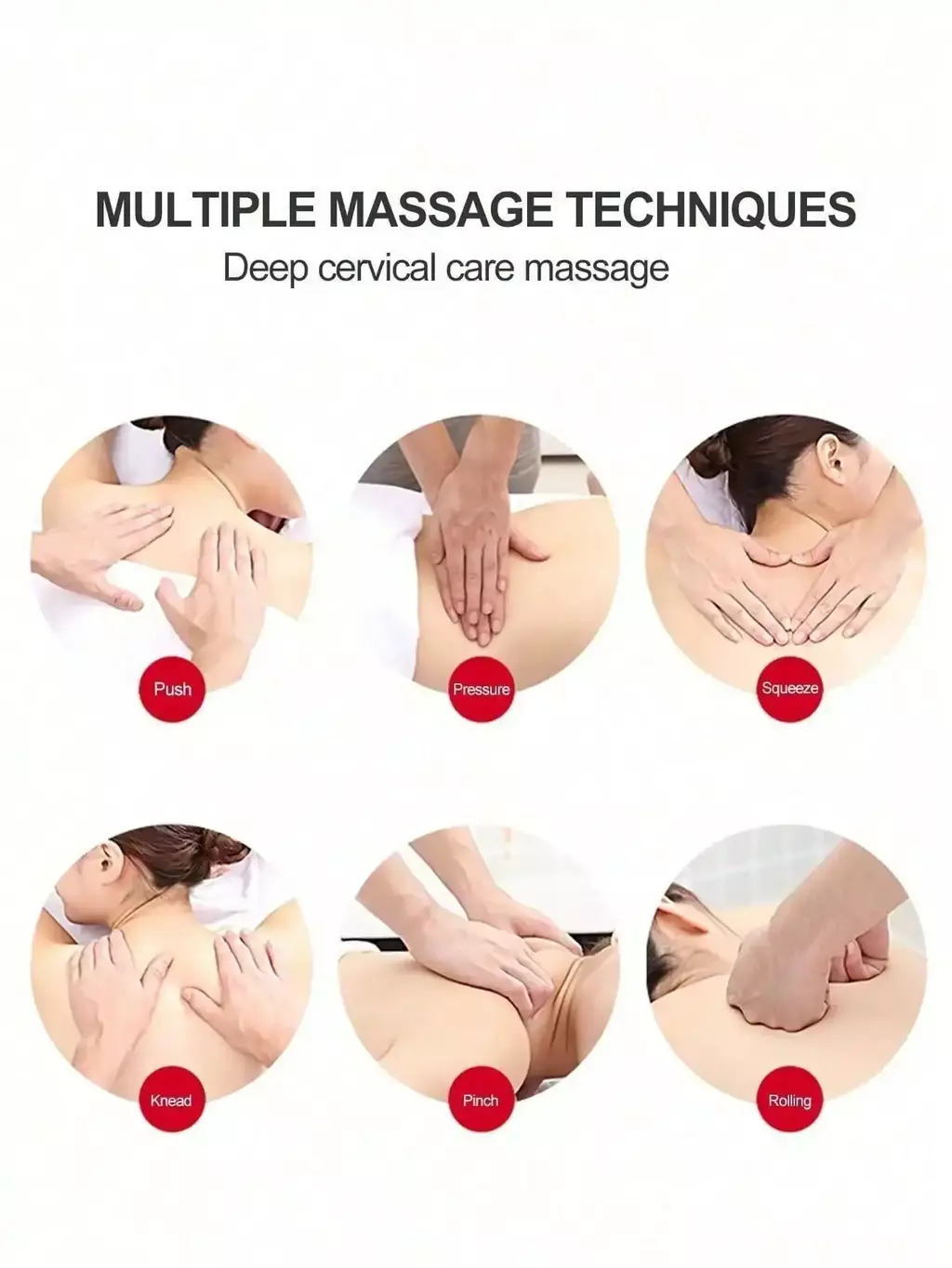 MULTIPLE MASSAGE TECHNIQUES
Deep cervical care massage

Push

Pressure

Squeeze

Knead

Pinch

Rolling