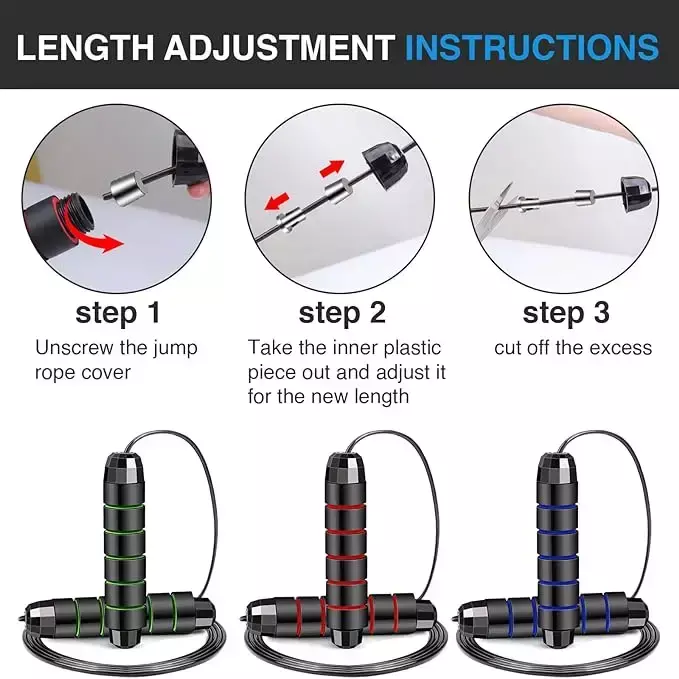 LENGTH ADJUSTMENT INSTRUCTIONS

step 1
Unscrew the jump rope cover

step 2
Take the inner plastic piece out and adjust it for the new length

step 3
cut off the excess