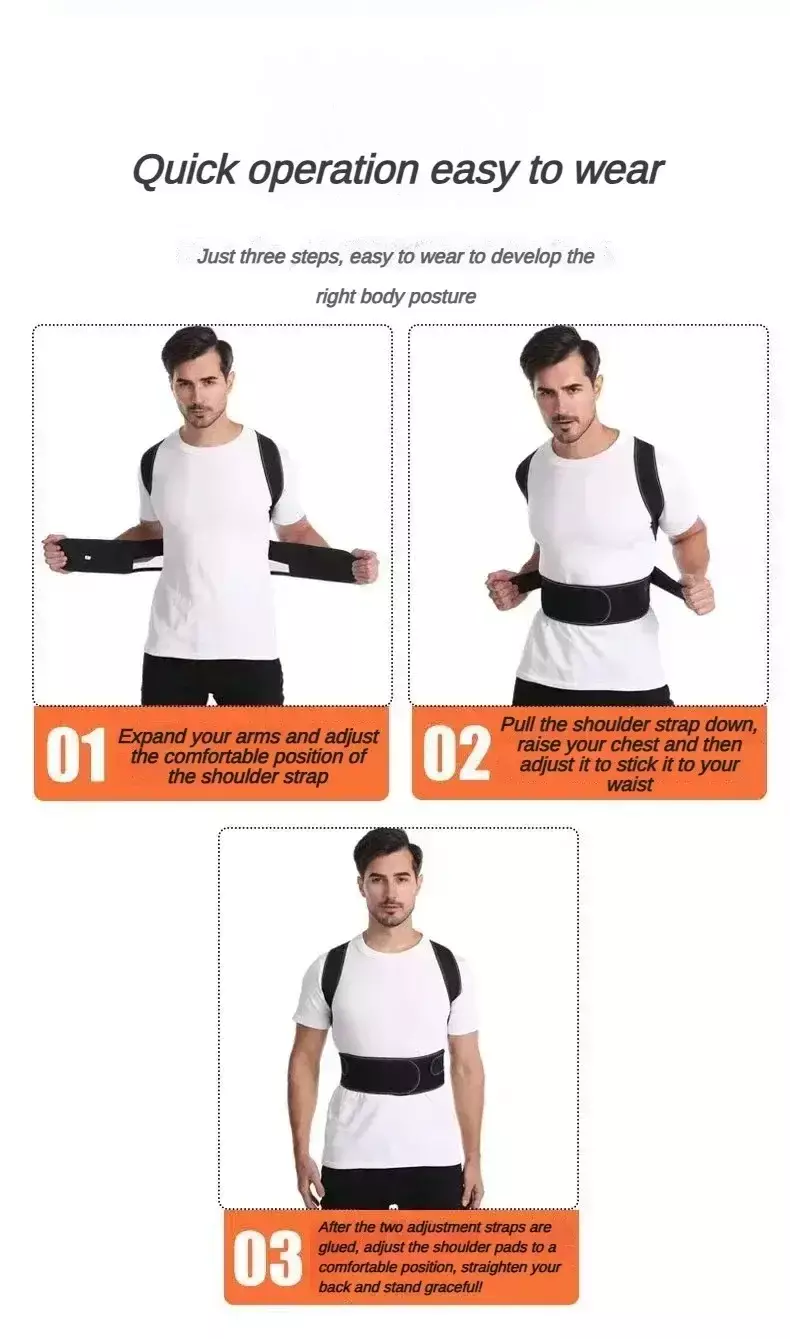 Quick operation easy to wear

Just three steps, easy to wear to develop the right body posture

01 Expand your arms and adjust the comfortable position of the shoulder strap

02 Pull the shoulder strap down, raise your chest and then adjust it to stick it to your waist

03 After the two adjustment straps are glued, adjust the shoulder pads to a comfortable position, straighten your back and stand graceful!