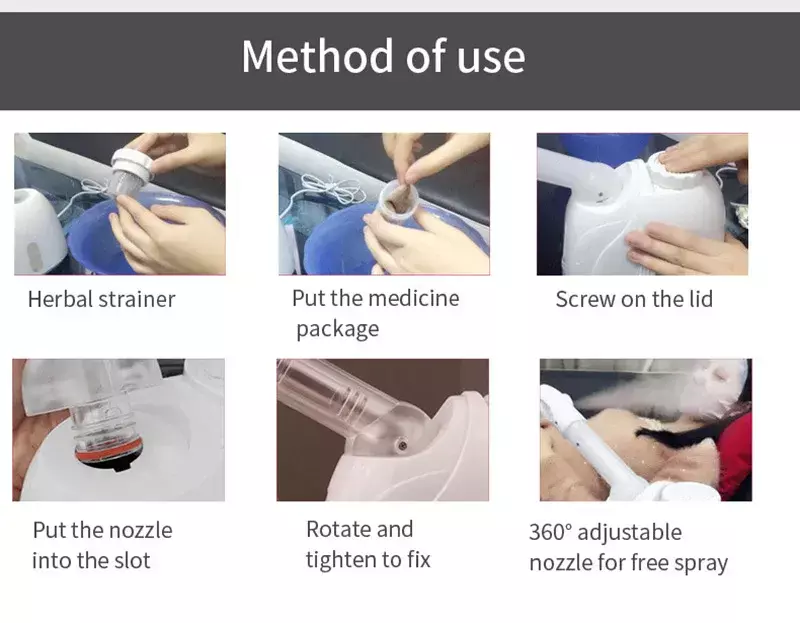 Method of use

Herbal strainer

Put the medicine package

Screw on the lid

Put the nozzle into the slot

Rotate and tighten to fix

360° adjustable nozzle for free spray