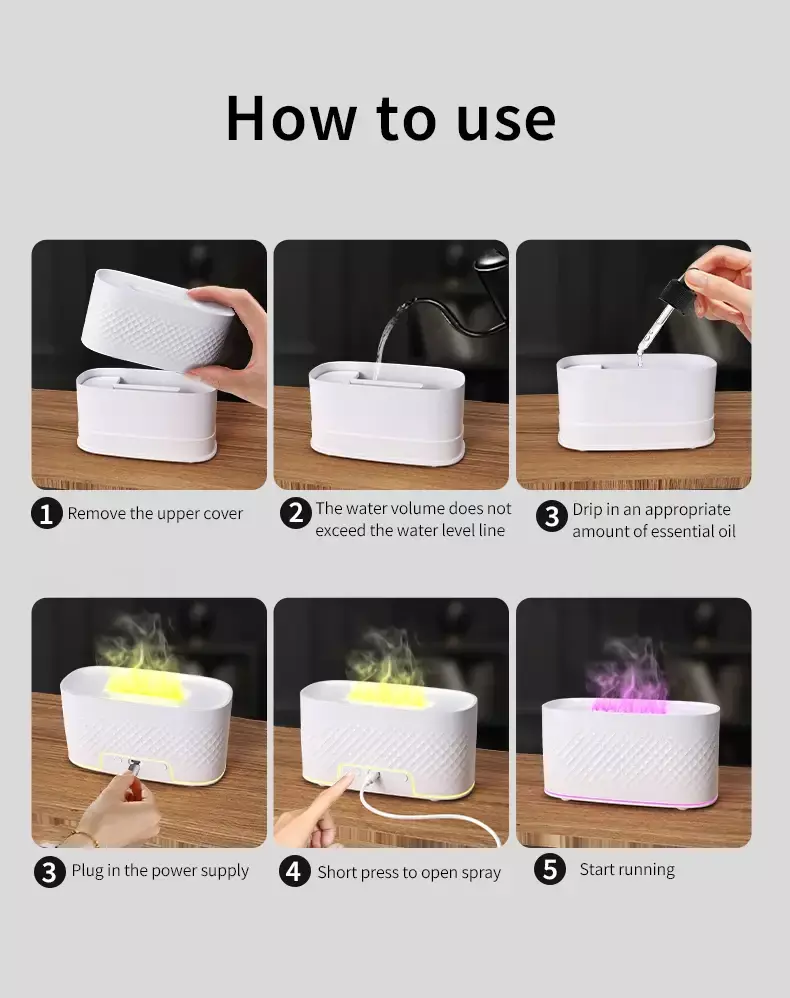 How to use

1 Remove the upper cover

2 The water volume does not exceed the water level line

3 Drip in an appropriate amount of essential oil

3 Plug in the power supply

4 Short press to open spray

5 Start running