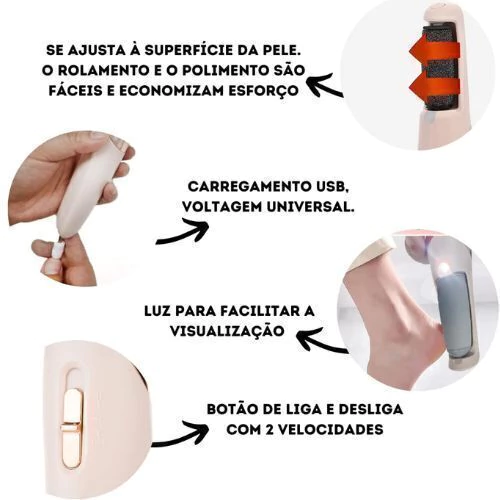 SE AJUSTA À SUPERFÍCIE DA PELE. O ROLAMENTO E O POLIMENTO SÃO FÁCEIS E ECONOMIZAM ESFORÇO

CARREGAMENTO USB, VOLTAGEM UNIVERSAL.

LUZ PARA FACILITAR A VISUALIZAÇÃO

BOTÃO DE LIGA E DESLIGA COM 2 VELOCIDADES