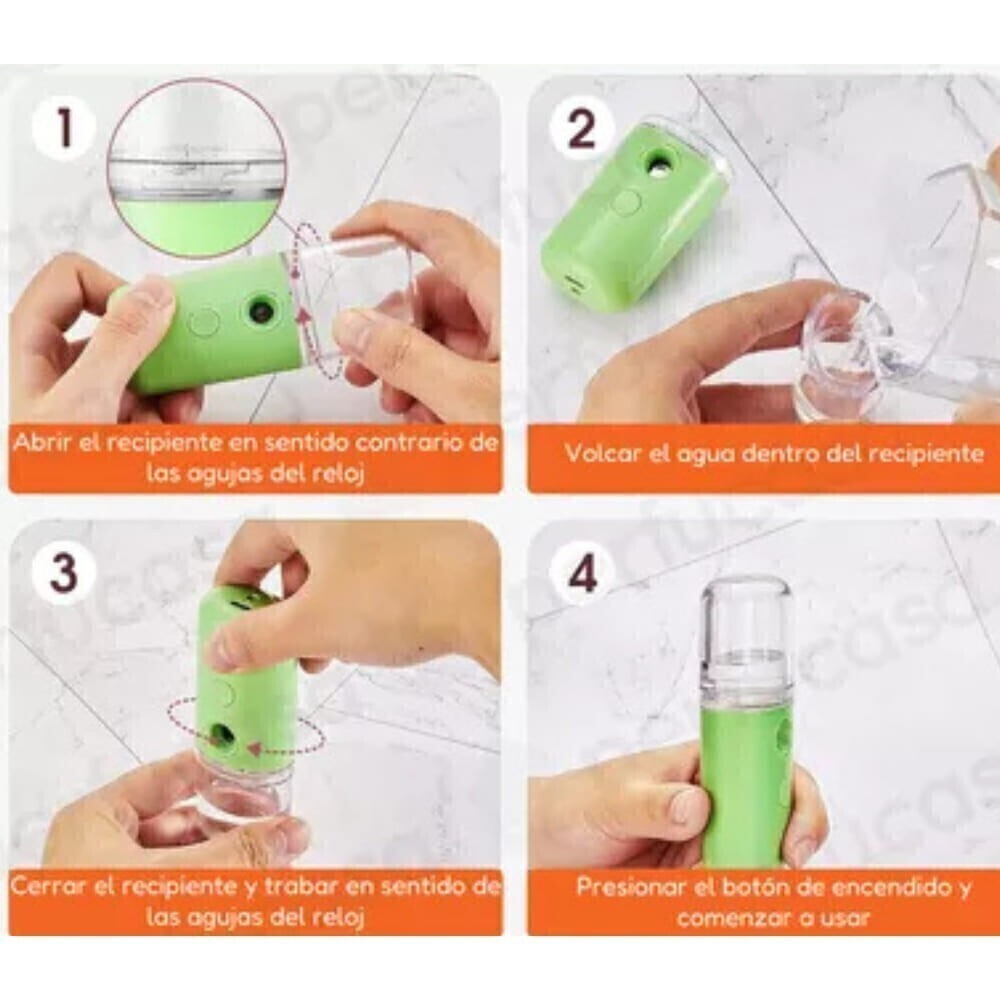 1

Abrir el recipiente en sentido contrario de las agujas del reloj

2

Volcar el agua dentro del recipiente

3

Cerrar el recipiente y trabar en sentido de las agujas del reloj

4

Presionar el botón de encendido y comenzar a usar