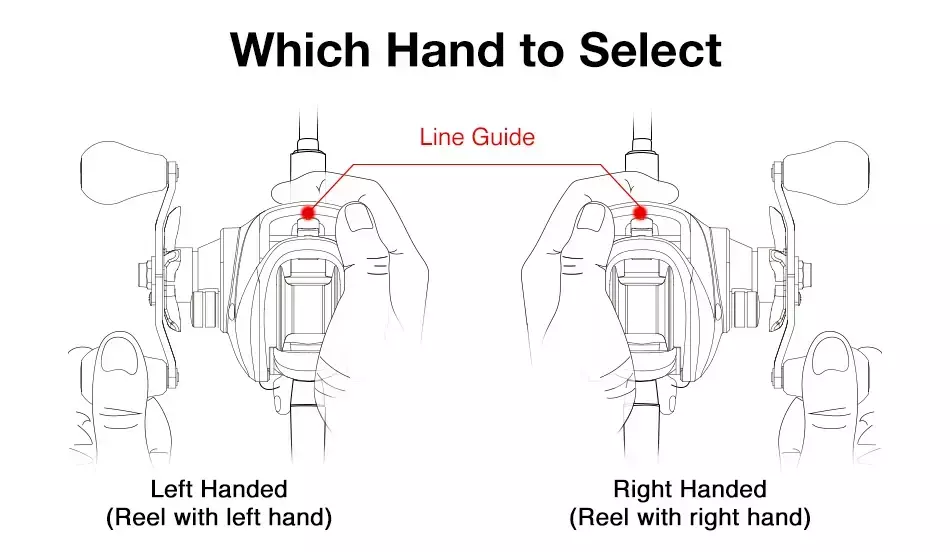 Which Hand to Select

Line Guide

Left Handed
(Reel with left hand)

Right Handed
(Reel with right hand)