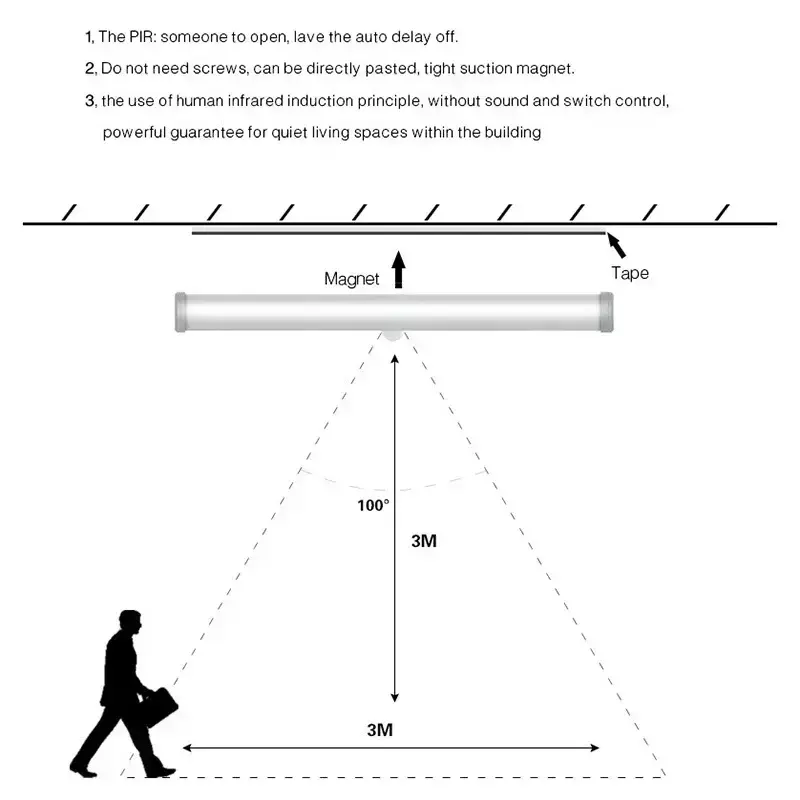 1, The PIR: someone to open, lave the auto delay off.

2, Do not need screws, can be directly pasted, tight suction magnet.

3, the use of human infrared induction principle, without sound and switch control, powerful guarantee for quiet living spaces within the building

Magnet

Tape

100°

3M

3M