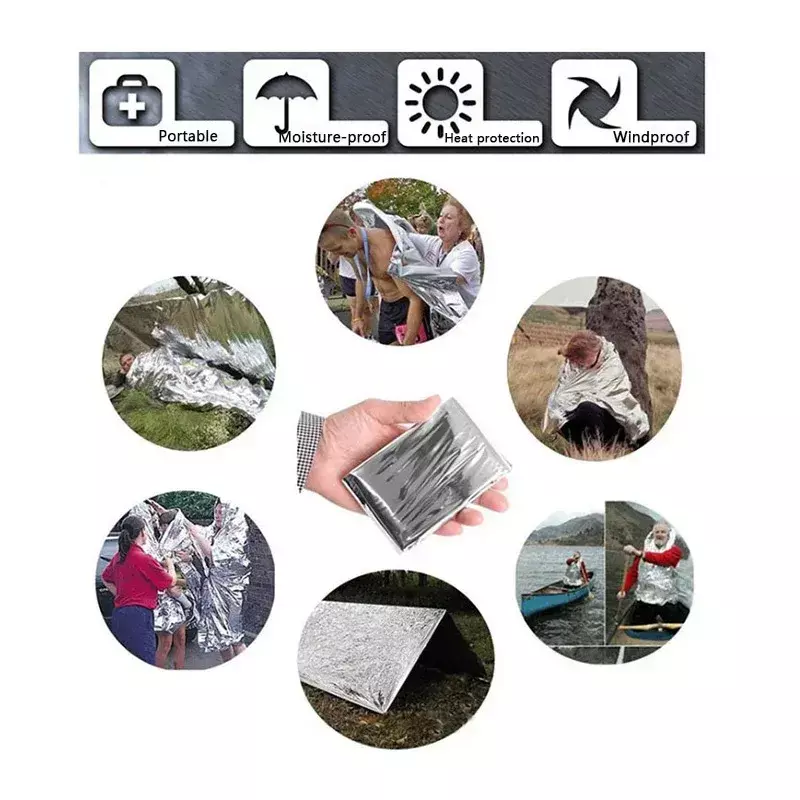 Portable

Moisture-proof

Heat protection

Windproof